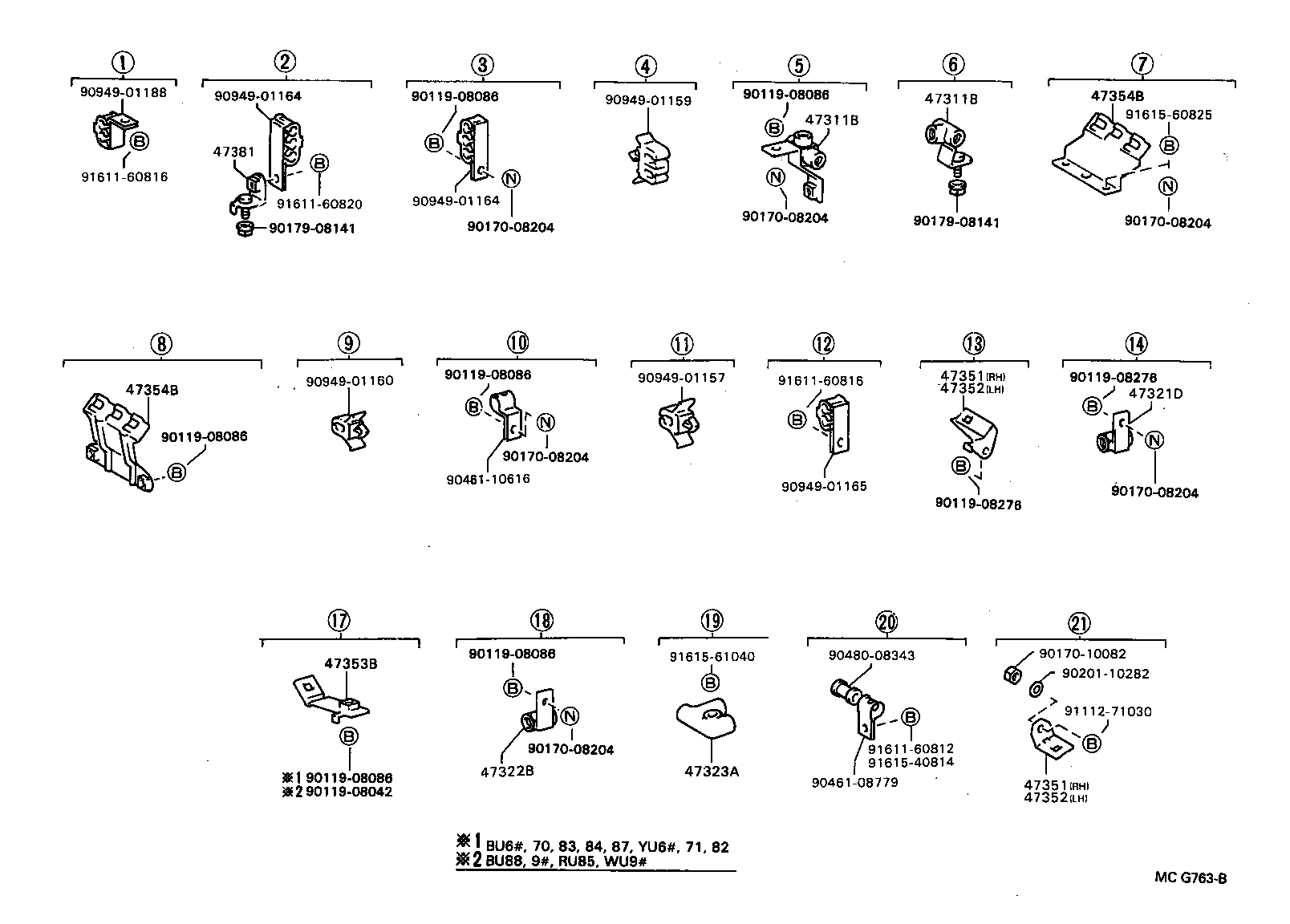 ①
90949-01188
Ⓑ
91611-60816

②
90949-01164
47381
Ⓑ
91611-60820
90179-08141

③
90119-08086
Ⓑ
90949-01164
Ⓝ
90170-08204

④
90949-01159

⑤
90119-08086
Ⓑ
47311B
Ⓝ
90170-08204

⑥
47311B
90179-08141

⑦
47354B
91615-60825
Ⓑ
Ⓝ
90170-08204

⑧
47354B
90119-08086
Ⓑ

⑨
90949-01160

⑩
90119-08086
Ⓑ
Ⓝ
90170-08204
90461-10616

⑪
90949-01157

⑫
91611-60816
Ⓑ
90949-01165

⑬
47351(RH)
47352(LH)
Ⓑ
90119-08276

⑭
90119-08276
Ⓑ
47321D
Ⓝ
90170-08204

⑰
47353B
Ⓑ
※1 90119-08086
※2 90119-08042

⑱
90119-08086
Ⓑ
Ⓝ
90170-08204
47322B

⑲
91615-61040
Ⓑ
47323A

⑳
90480-08343
Ⓑ
91611-60812
91615-40814
90461-08779

㉑
90170-10082
90201-10282
91112-71030
Ⓑ
47351(RH)
47352(LH)

※1 BU6#, 70, 83, 84, 87, YU6#, 71, 82
※2 BU88, 9#, RU85, WU9#

MC G763-B