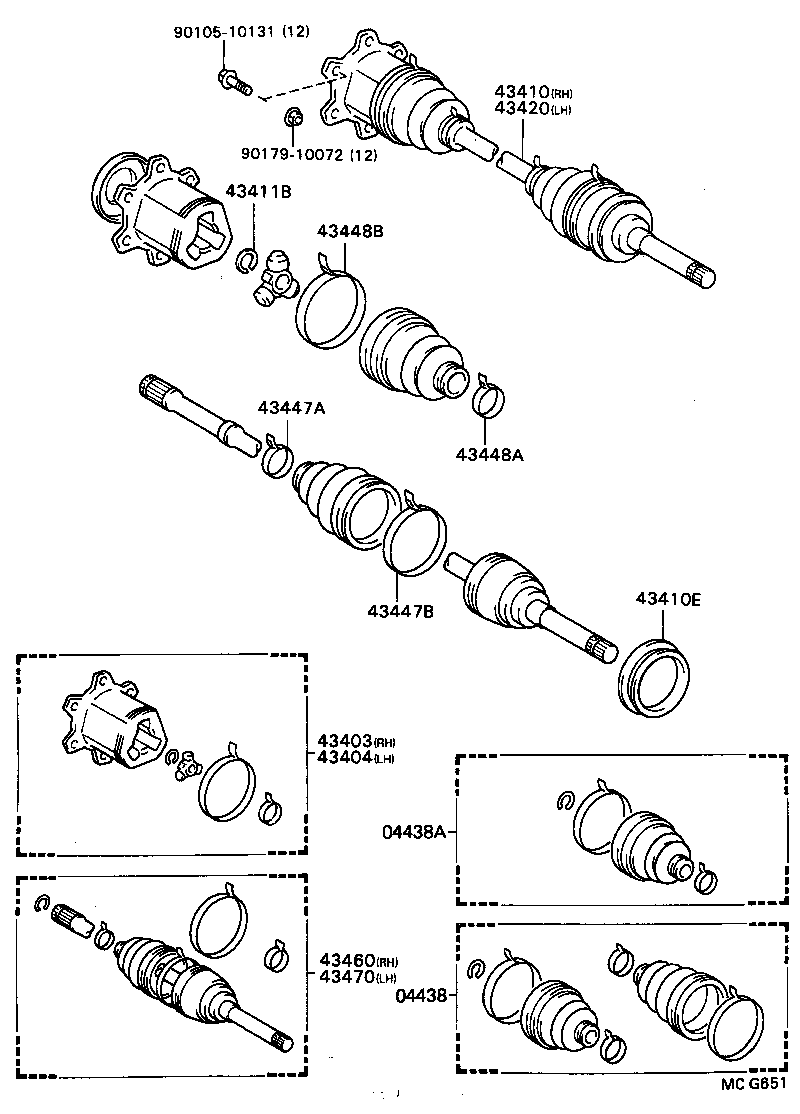 90105-10131 (12)

43410(RH)
43420(LH)

90179-10072 (12)

43411B

43448B

43447A

43448A

43447B

43410E

43403(RH)
43404(LH)

04438A

43460(RH)
43470(LH)

04438

MC G651