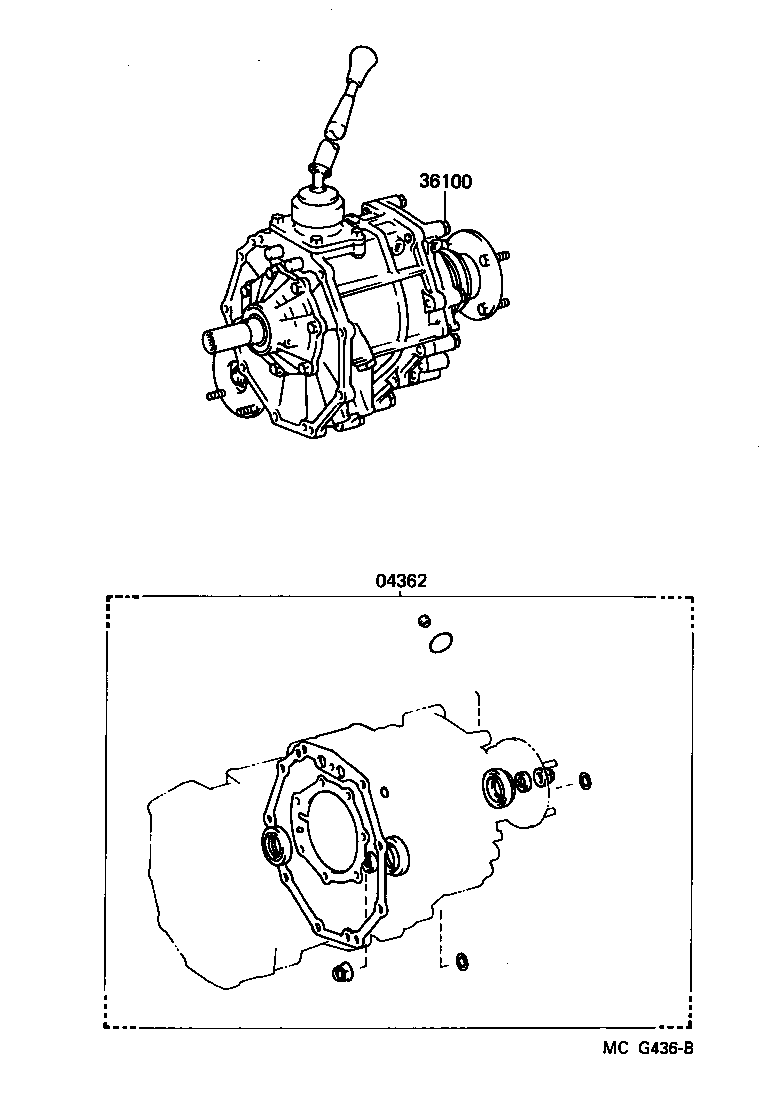 36100

04362

MC G436-B