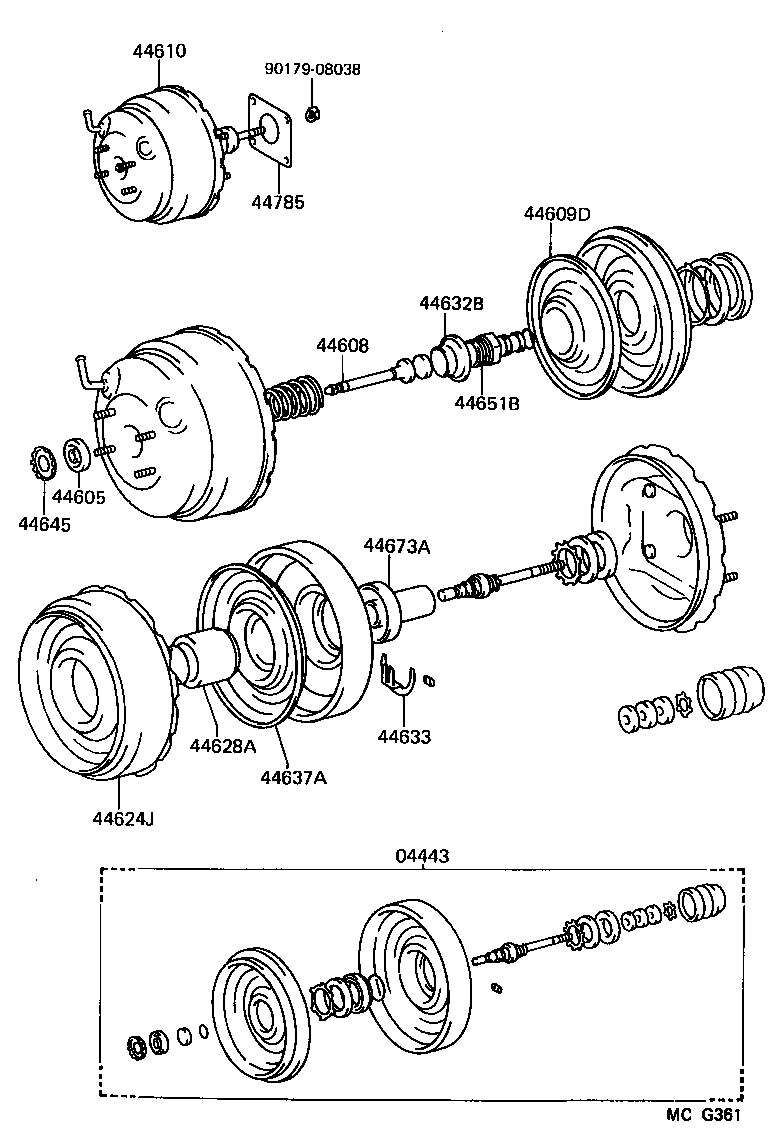 44610
90179-08038
44785
44609D
44632B
44608
44651B
44605
44645
44673A
44633
44628A
44637A
44624J
04443
MC G361