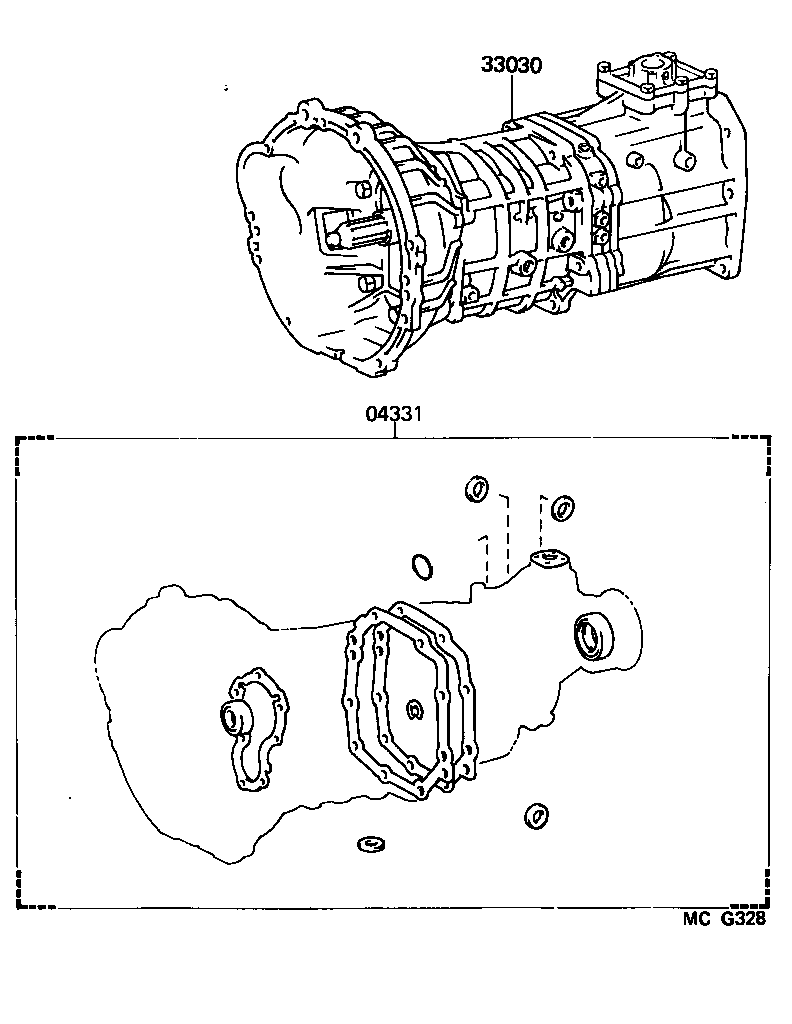 33030

04331

MC G328