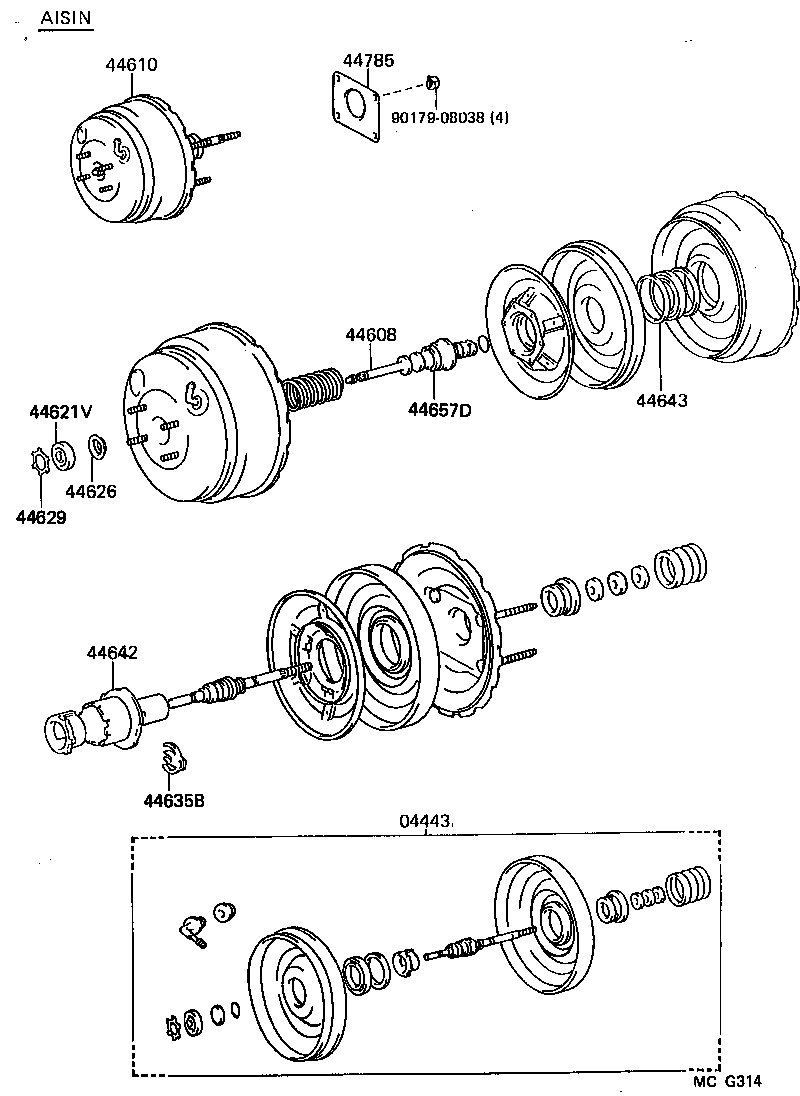 AISIN

44610

44785

90179-08038 (4)

44608

44657D

44643

44621V

44626

44629

44642

44635B

04443

MC G314