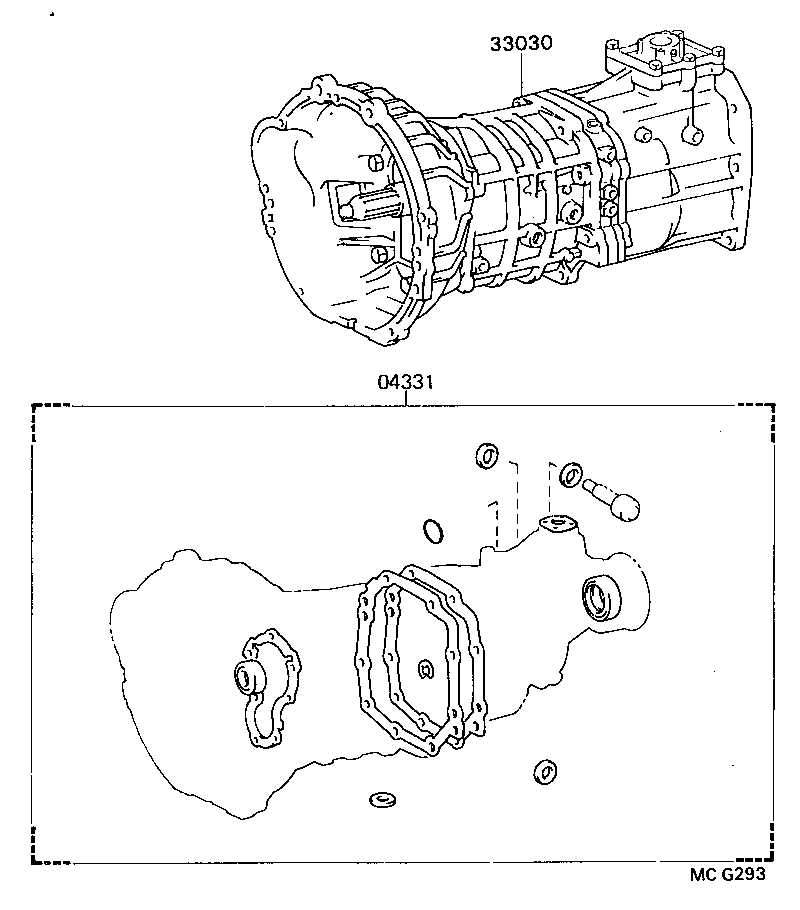 33030

04331

MC G293