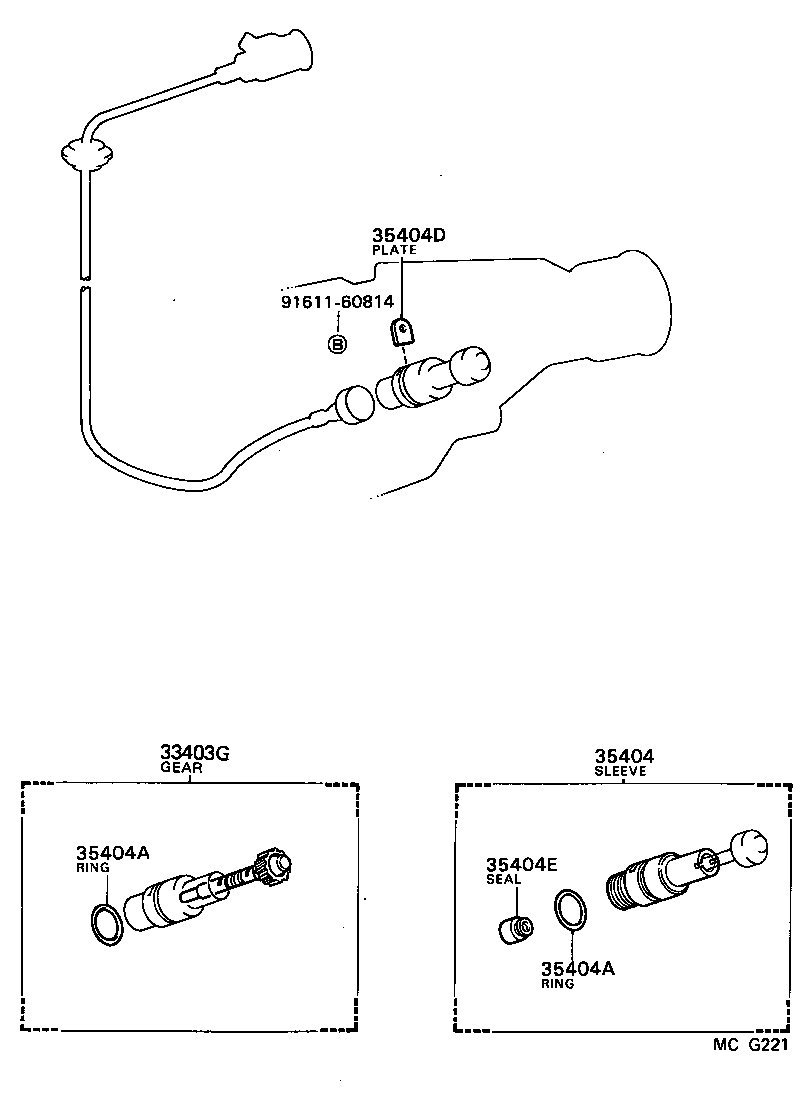 35404D
PLATE

91611-60814

B

33403G
GEAR

35404A
RING

35404
SLEEVE

35404E
SEAL

35404A
RING

MC G221