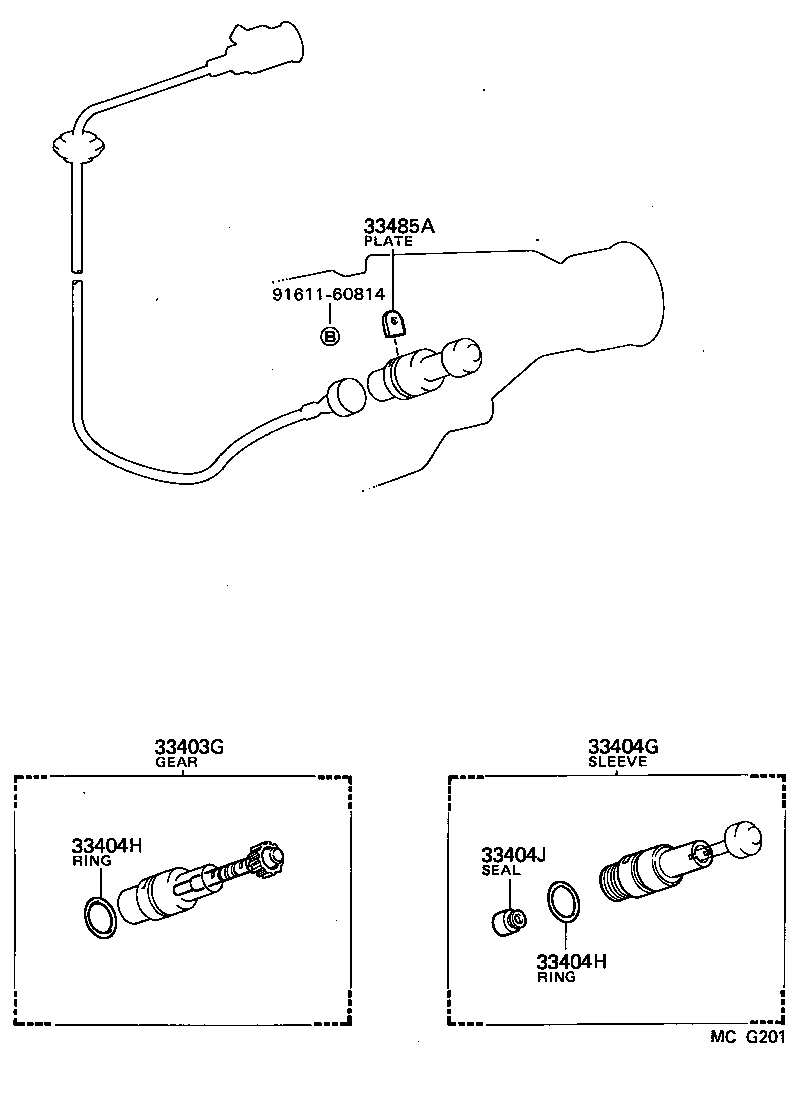 33485A
PLATE

91611-60814

B

33403G
GEAR

33404H
RING

33404G
SLEEVE

33404J
SEAL

33404H
RING

MC G201