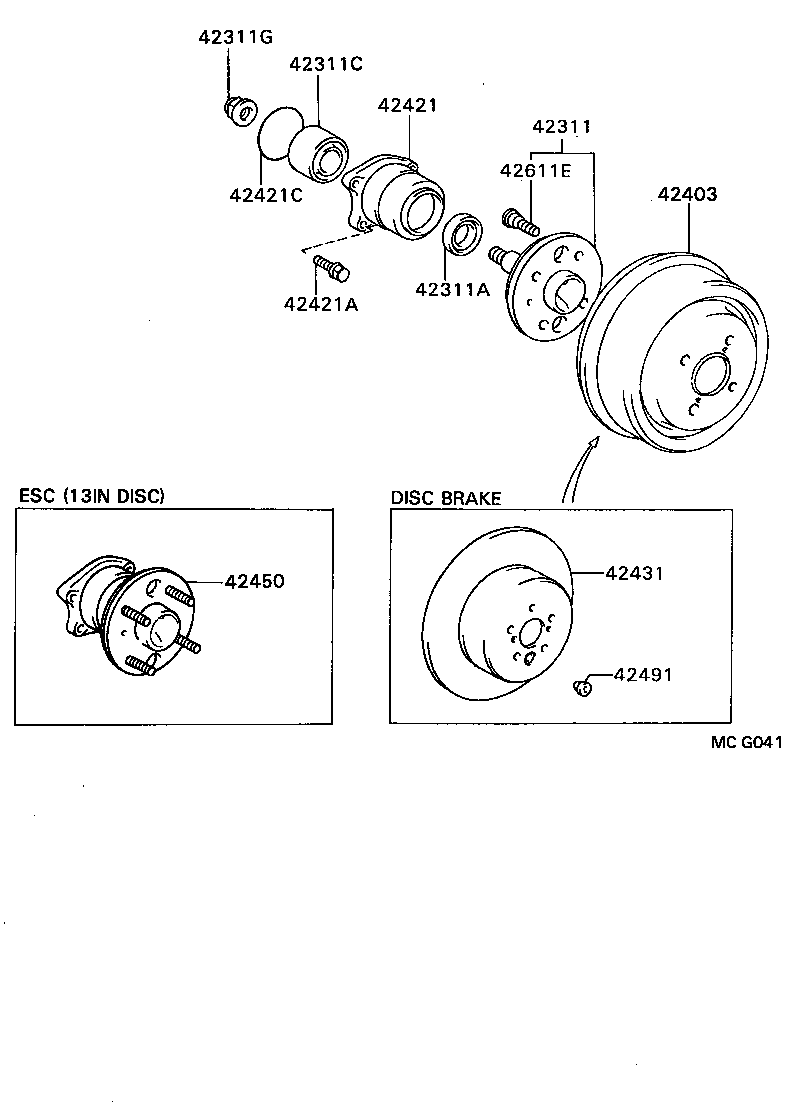 42311G
42311C
42421
42311
42611E
42403
42421C
42421A
42311A

ESC (13IN DISC)
42450

DISC BRAKE
42431
42491

MC G041