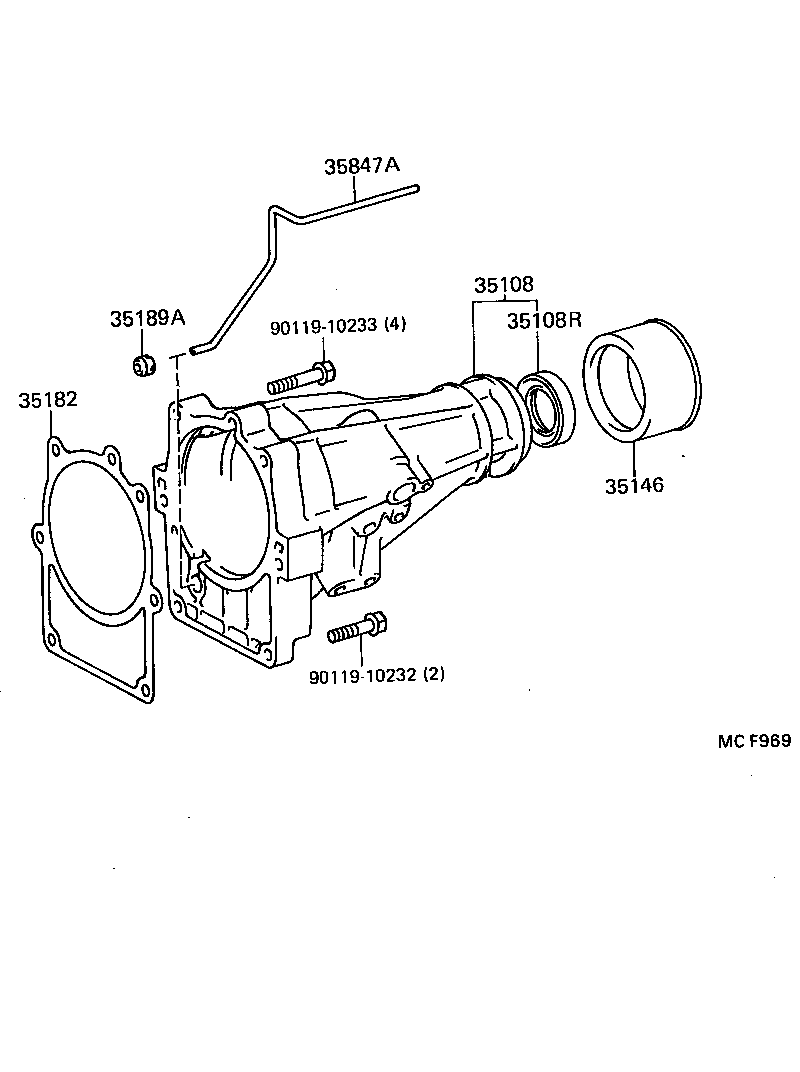 35847A

35108

35189A

90119-10233 (4)

35108R

35182

35146

90119-10232 (2)

MC F969