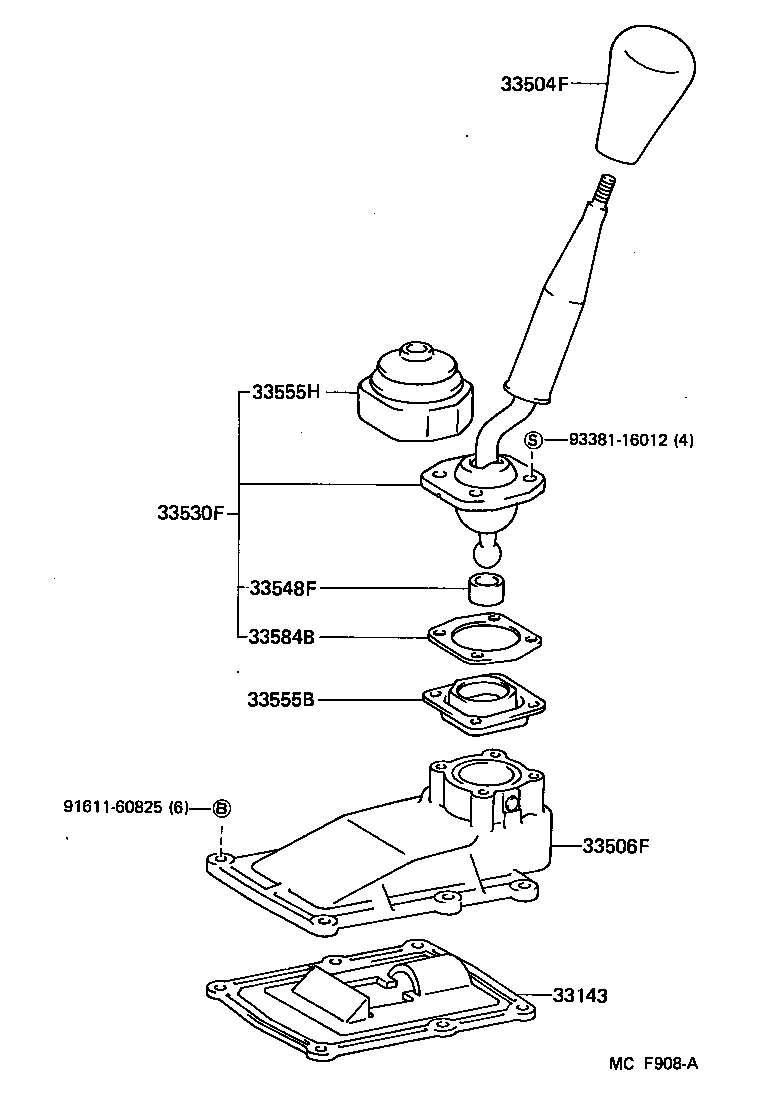 33504F

33555H

S 93381-16012 (4)

33530F

33548F

33584B

33555B

91611-60825 (6) B

33506F

33143

MC F908-A