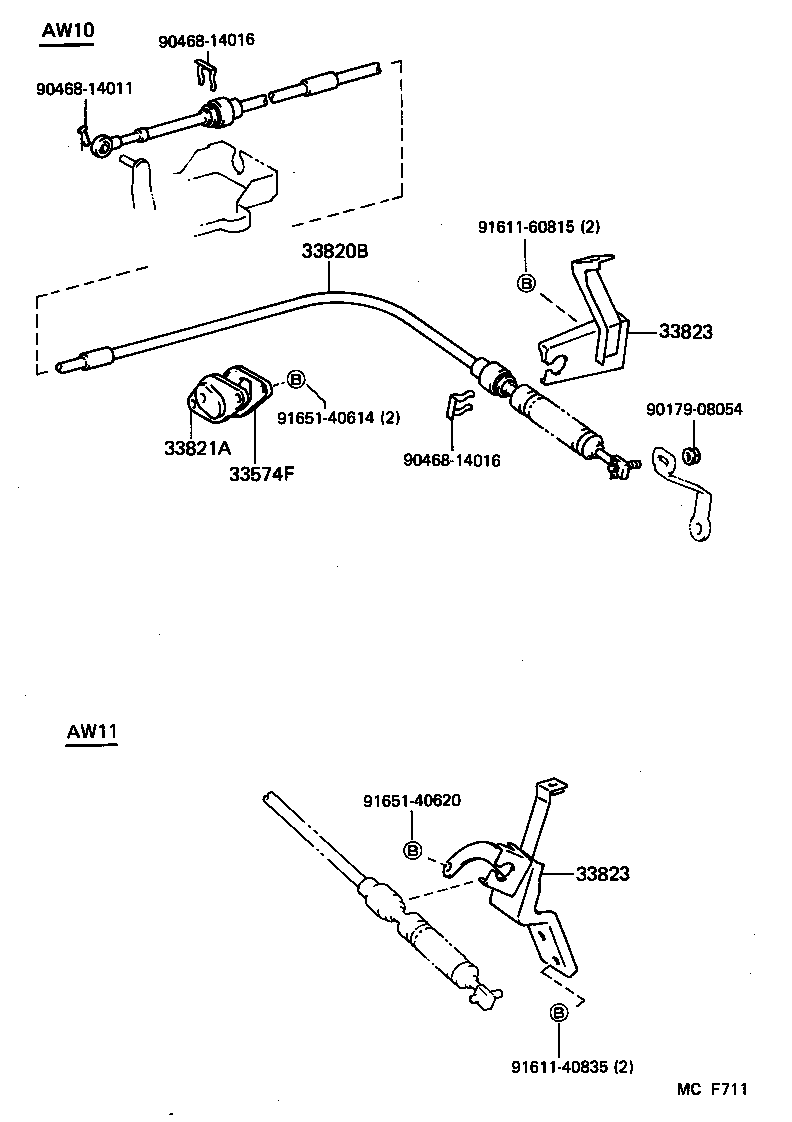 AW10

90468-14016

90468-14011

33820B

91611-60815 (2)

B

33823

B

91651-40614 (2)

33821A

33574F

90468-14016

90179-08054

AW11

91651-40620

B

33823

B

91611-40835 (2)

MC F711