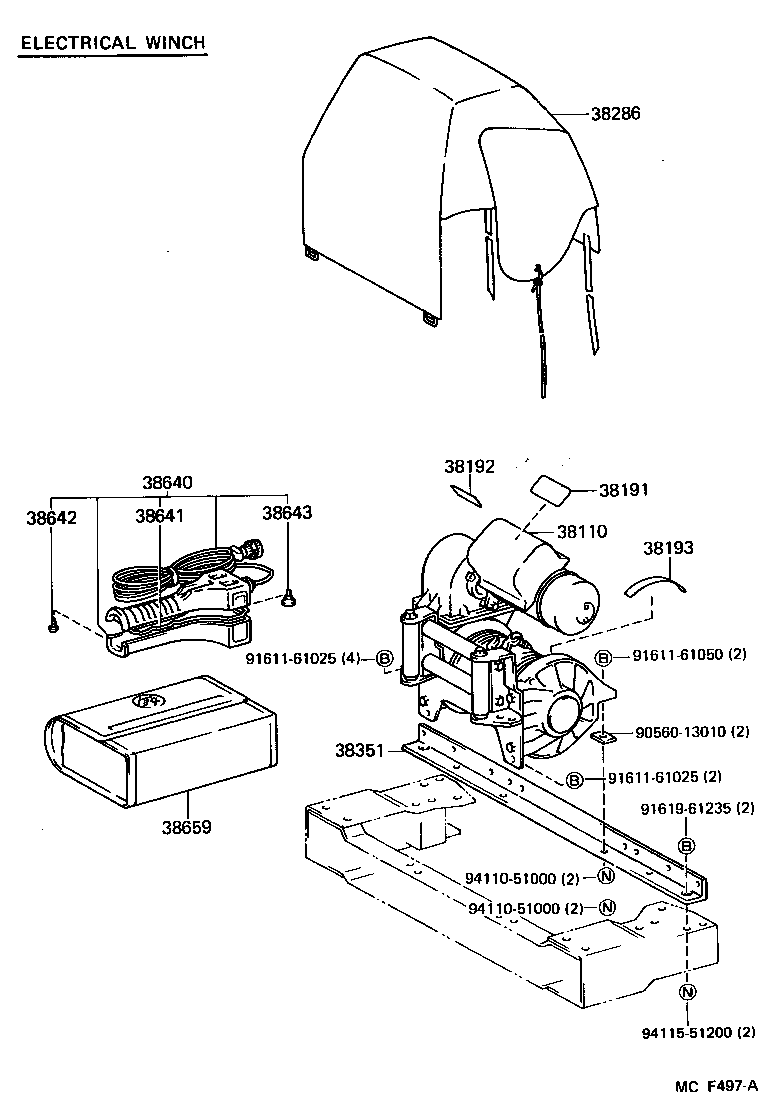 ELECTRICAL WINCH

38286

38640
38642
38641
38643

38192
38191
38110
38193

91611-61025 (4) B
B 91611-61050 (2)
90560-13010 (2)
38351
B 91611-61025 (2)
91619-61235 (2)
B
38659
94110-51000 (2) N
94110-51000 (2) N
N
94115-51200 (2)

MC F497-A