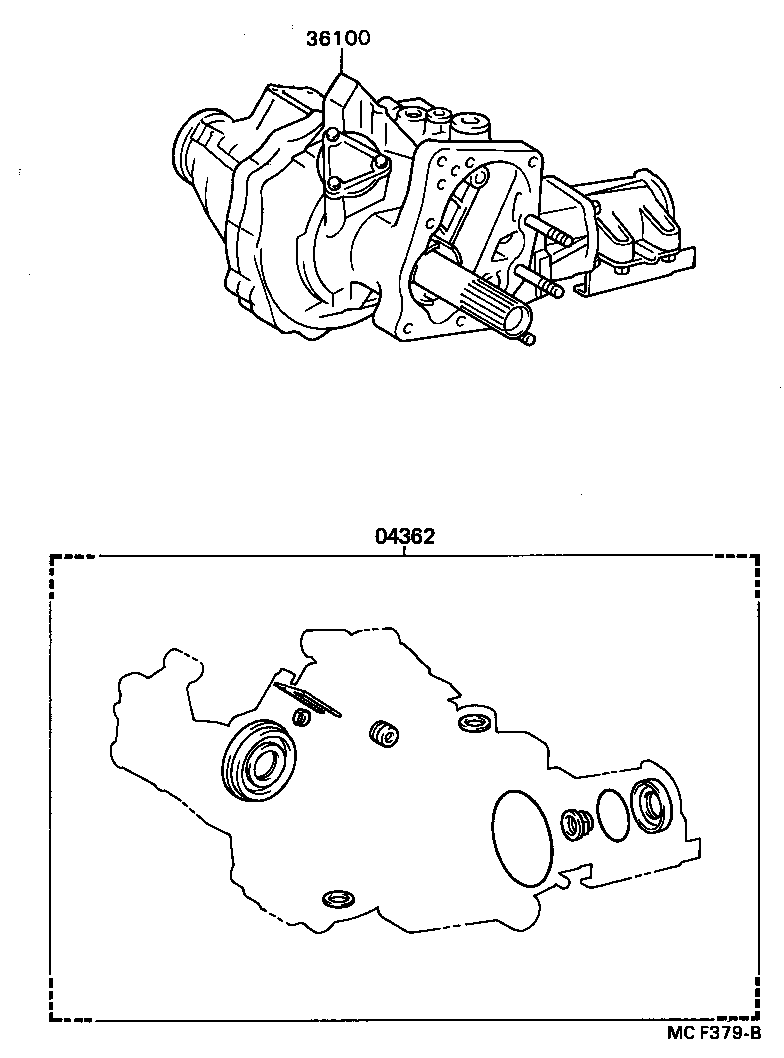 36100

04362

MC F379-B