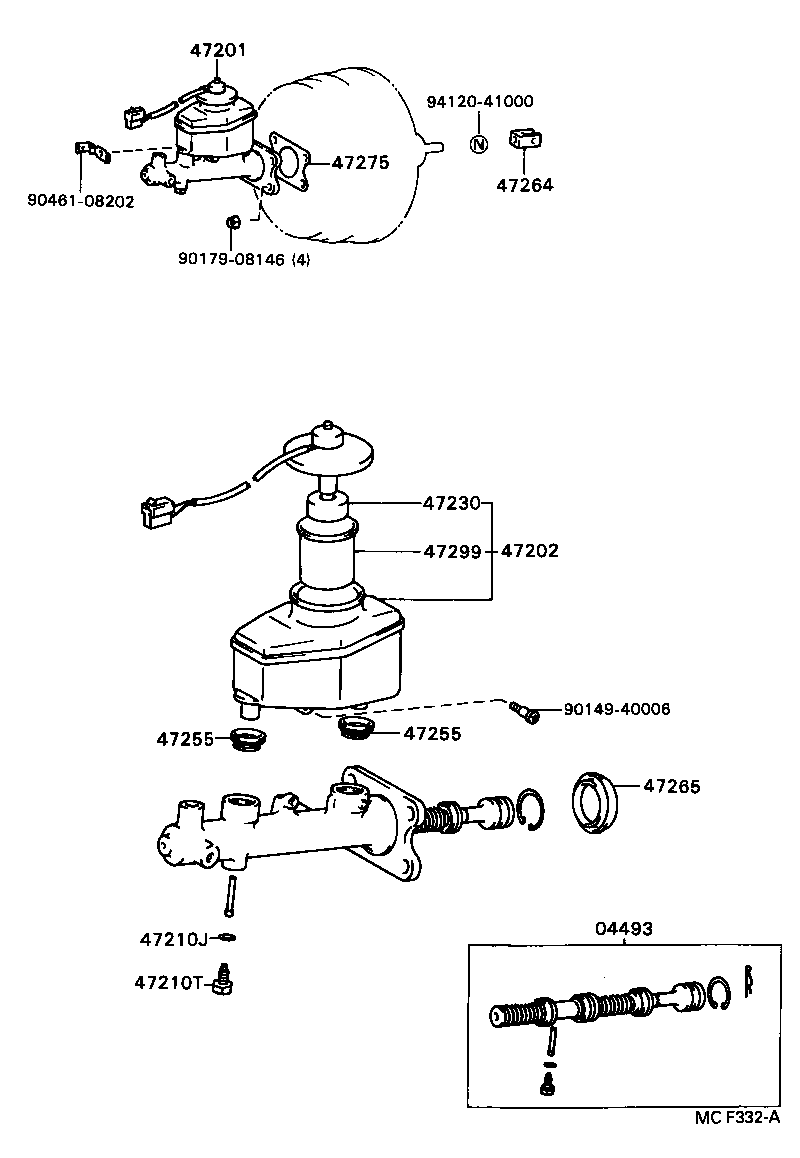 47201
94120-41000
N
47275
47264
90461-08202
90179-08146 (4)

47230
47299
47202
90149-40006
47255
47255
47265
47210J
47210T
04493
MC F332-A