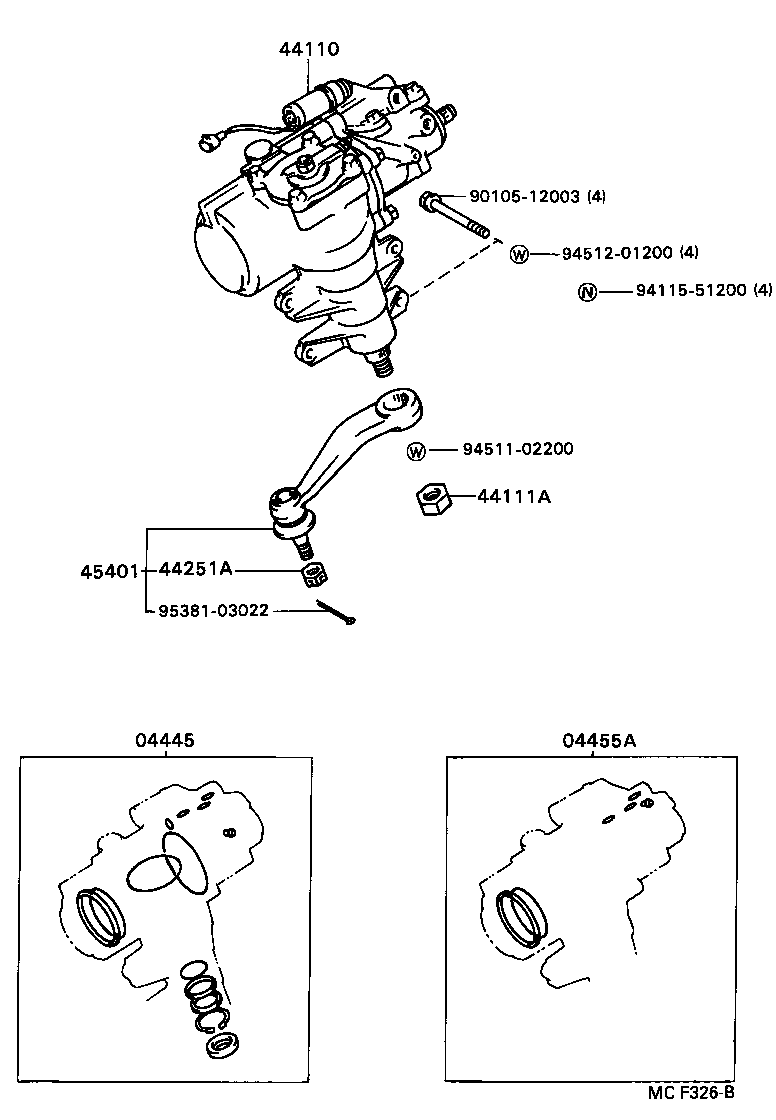 44110

90105-12003 (4)

W 94512-01200 (4)

N 94115-51200 (4)

W 94511-02200

44111A

45401

44251A

95381-03022

04445

04455A

MC F326-B