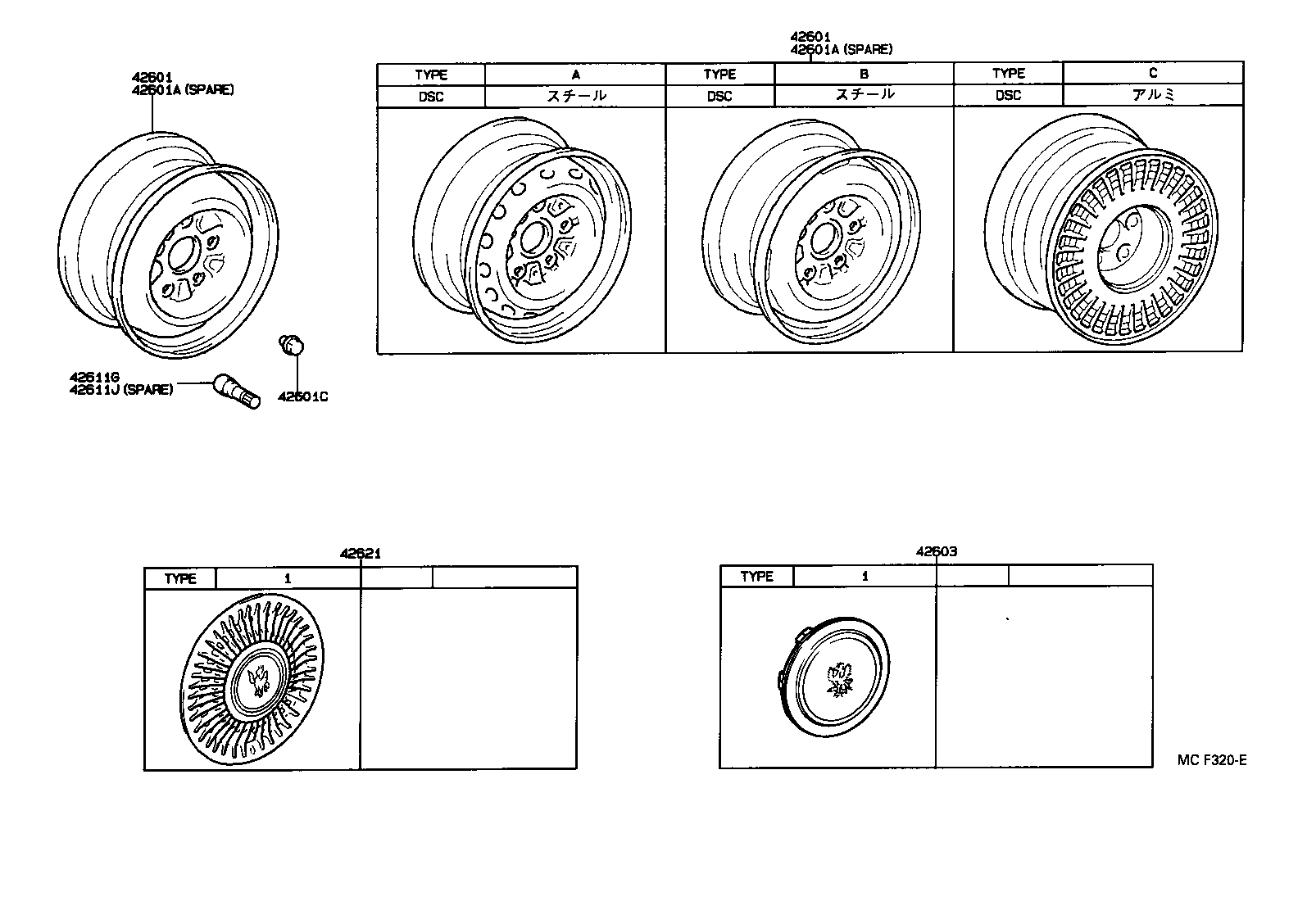 42601
42601A (SPARE)

42611G
42611J (SPARE)

42601C

42601
42601A (SPARE)

| TYPE | A | TYPE | B | TYPE | C |
|---|---|---|---|---|---|
| DSC | スチール | DSC | スチール | DSC | アルミ |

42621

| TYPE | 1 | | |
|---|---|---|---|

42603

| TYPE | 1 | | |
|---|---|---|---|

MC F320-E