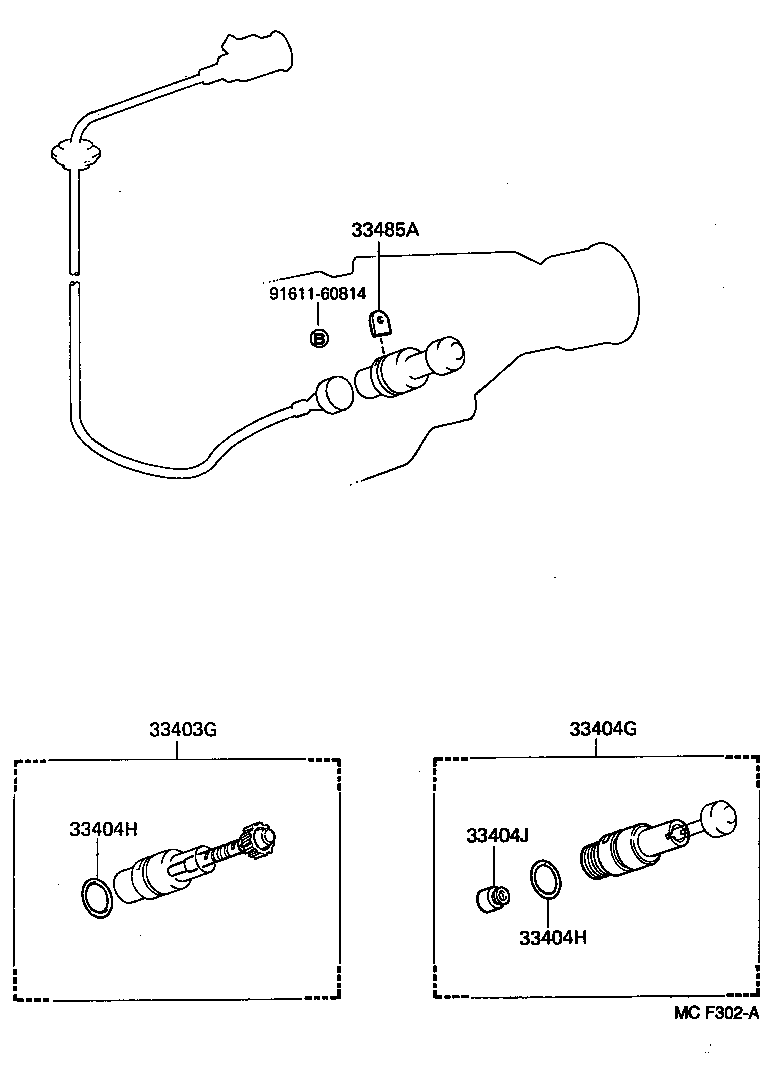 33485A

91611-60814

B

33403G

33404H

33404G

33404J

33404H

MC F302-A