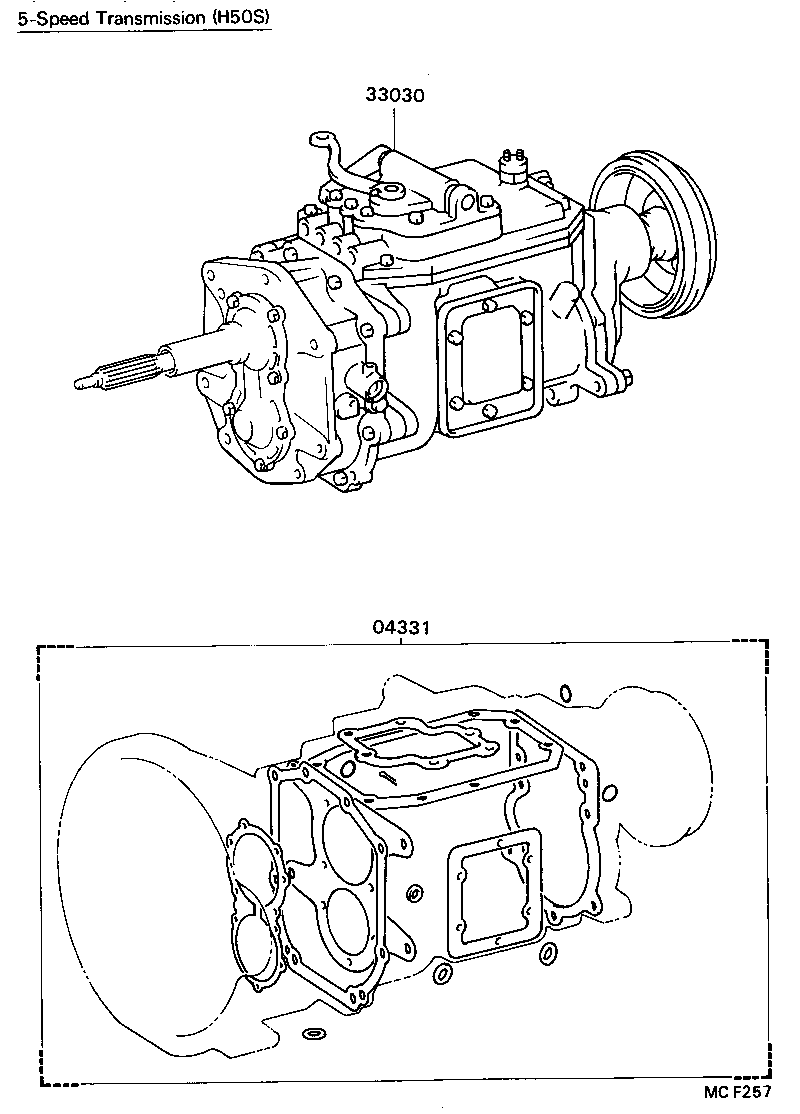 5-Speed Transmission (H50S)

33030

04331

MC F257