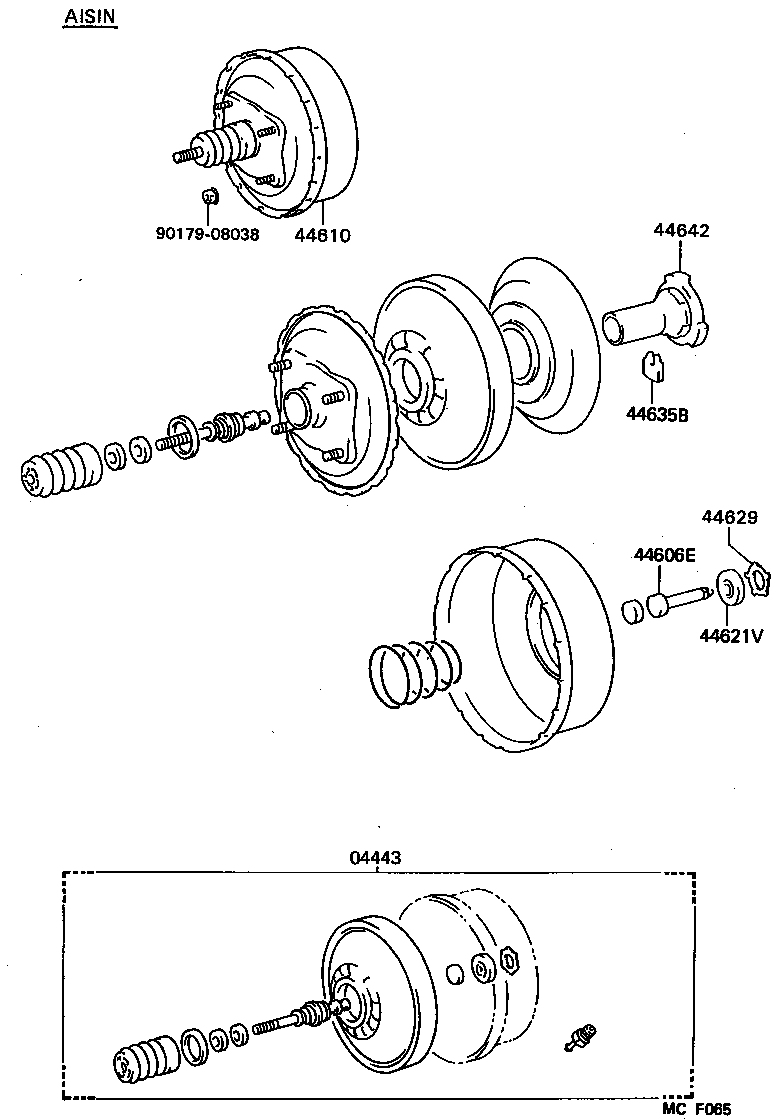 AISIN

90179-08038
44610

44642

44635B

44629
44606E
44621V

04443

MC F065