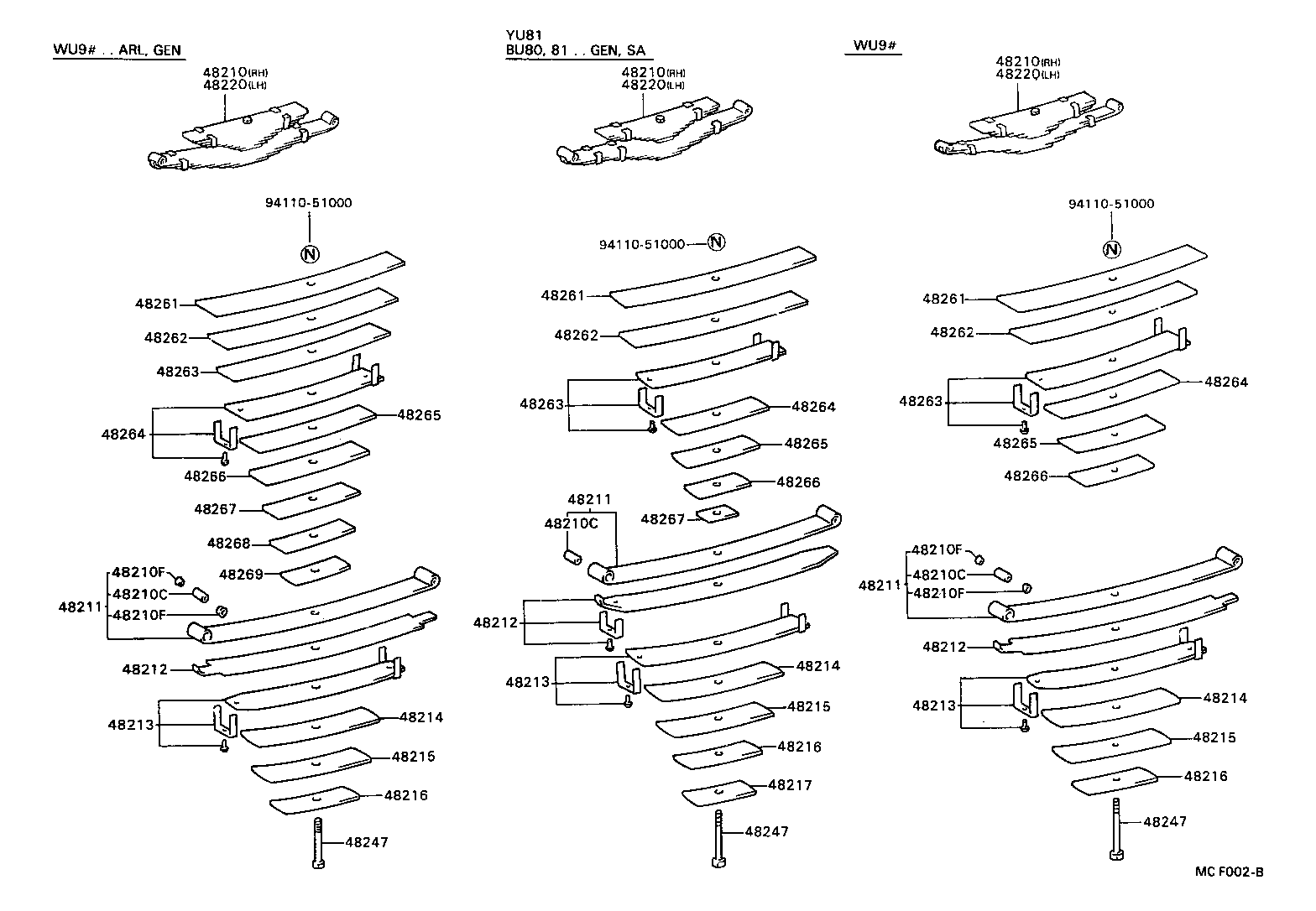 WU9# . . ARL, GEN

48210(RH)
48220(LH)

94110-51000

N

48261
48262
48263
48264
48265
48266
48267
48268
48269
48211
48210F
48210C
48210F
48212
48213
48214
48215
48216
48247

YU81
BU80, 81 . . GEN, SA

48210(RH)
48220(LH)

94110-51000 N

48261
48262
48263
48264
48265
48266
48267
48211
48210C
48212
48213
48214
48215
48216
48217
48247

WU9#

48210(RH)
48220(LH)

94110-51000

N

48261
48262
48263
48264
48265
48266
48211
48210F
48210C
48210F
48212
48213
48214
48215
48216
48247

MC F002-B