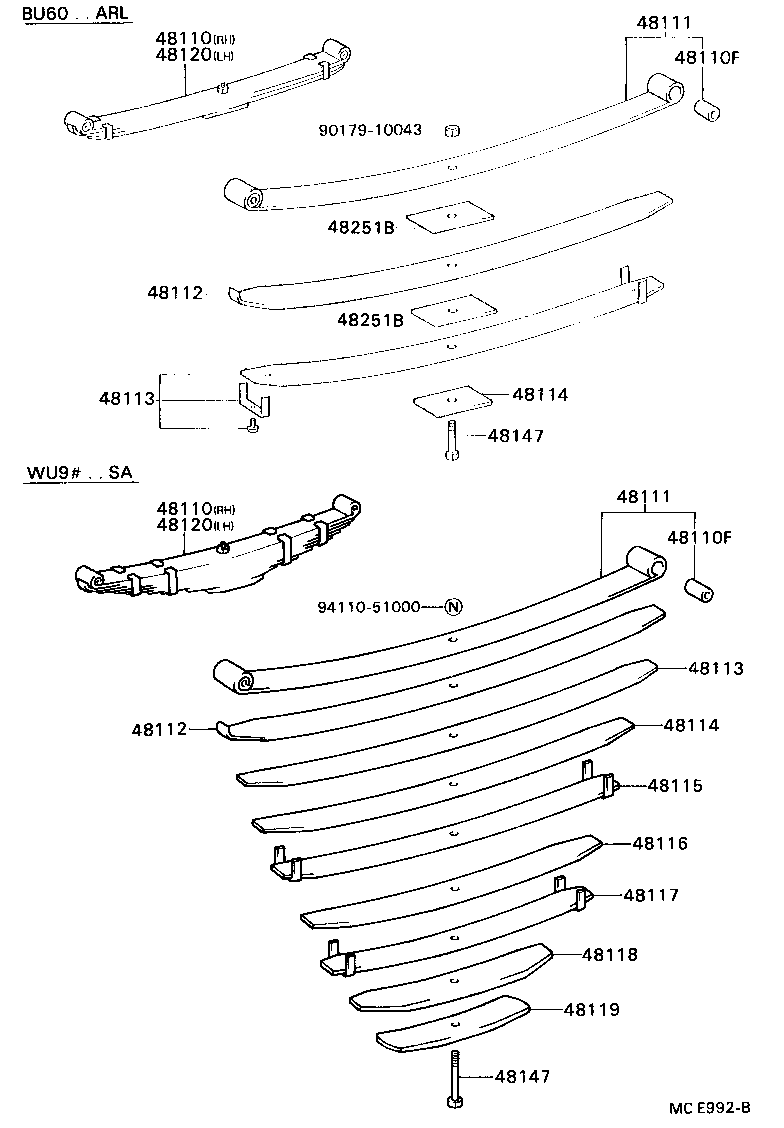 BU60 . . ARL

48110(RH)
48120(LH)

48111
48110F

90179-10043

48251B

48112

48251B

48113

48114

48147

WU9# . . SA

48110(RH)
48120(LH)

48111
48110F

94110-51000 N

48113

48112

48114

48115

48116

48117

48118

48119

48147

MC E992-B