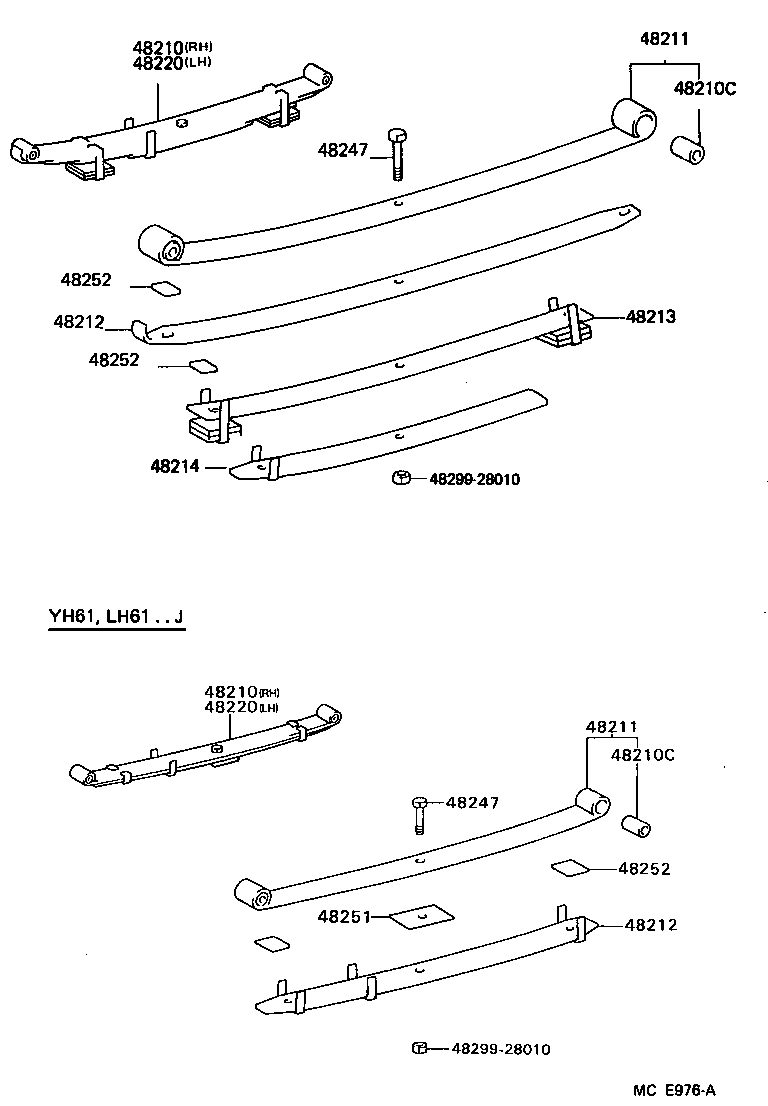 48210(RH)
48220(LH)

48211

48210C

48247

48252

48212

48213

48252

48214

48299-28010

YH61, LH61 . . J

48210(RH)
48220(LH)

48211

48210C

48247

48252

48251

48212

48299-28010

MC E976-A