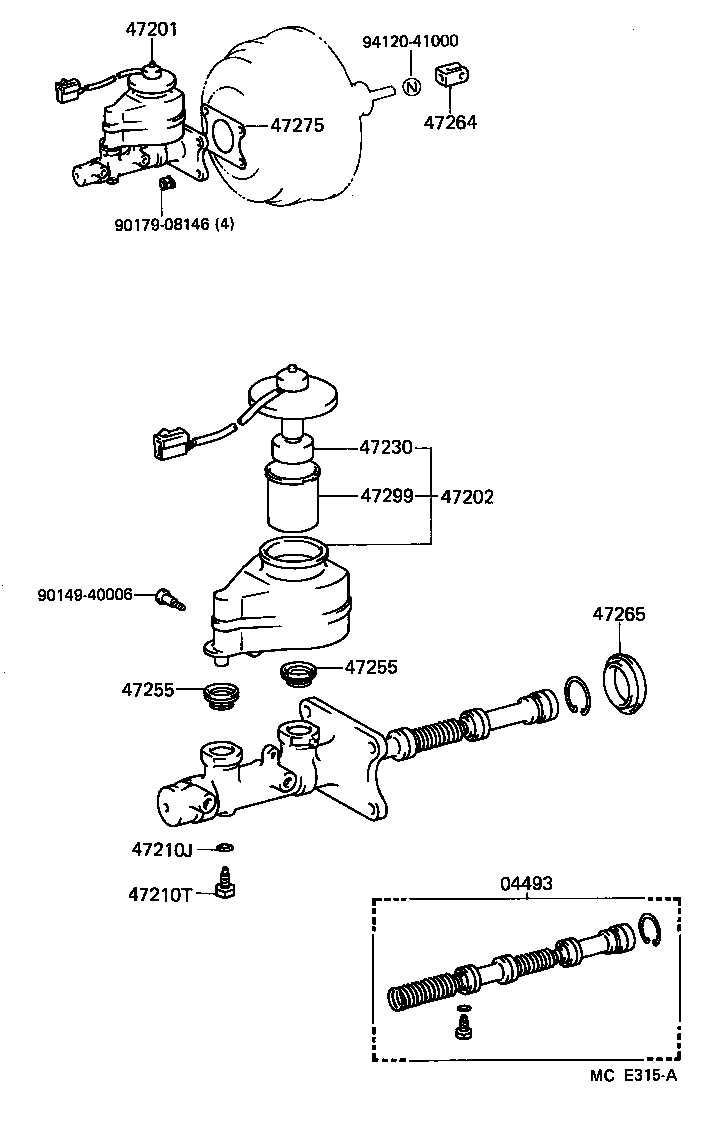 47201

94120-41000

N

47275

47264

90179-08146 (4)

47230

47299

47202

90149-40006

47265

47255

47255

47210J

47210T

04493

MC E315-A