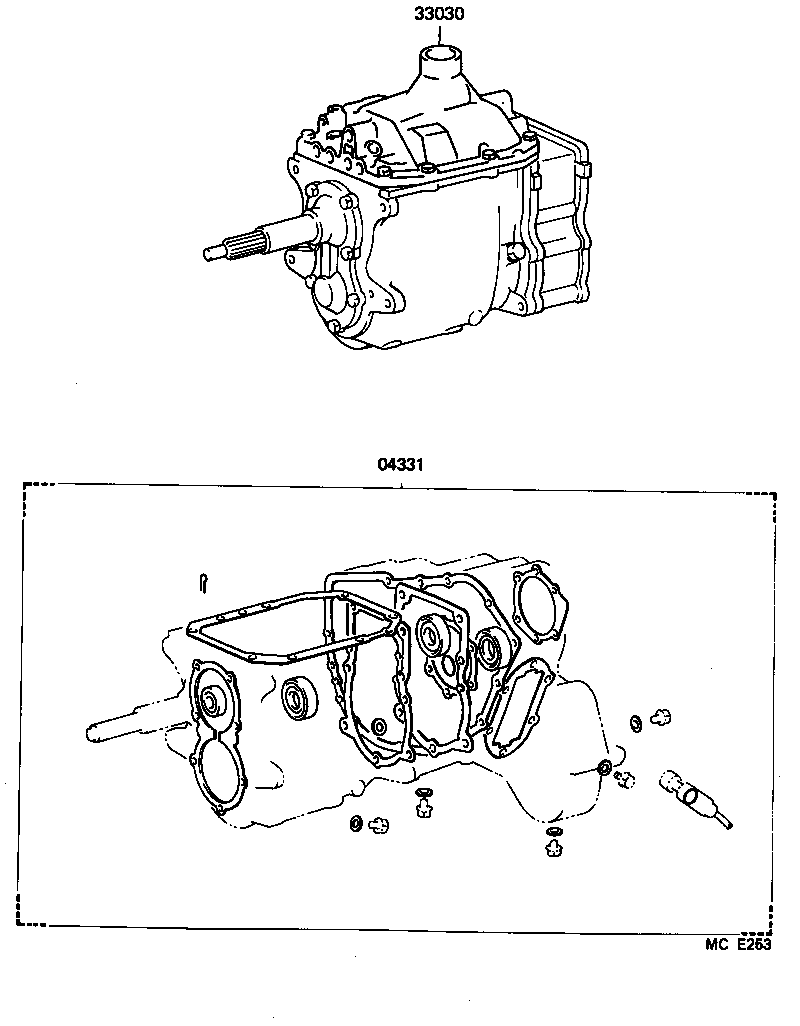 33030

04331

MC E253