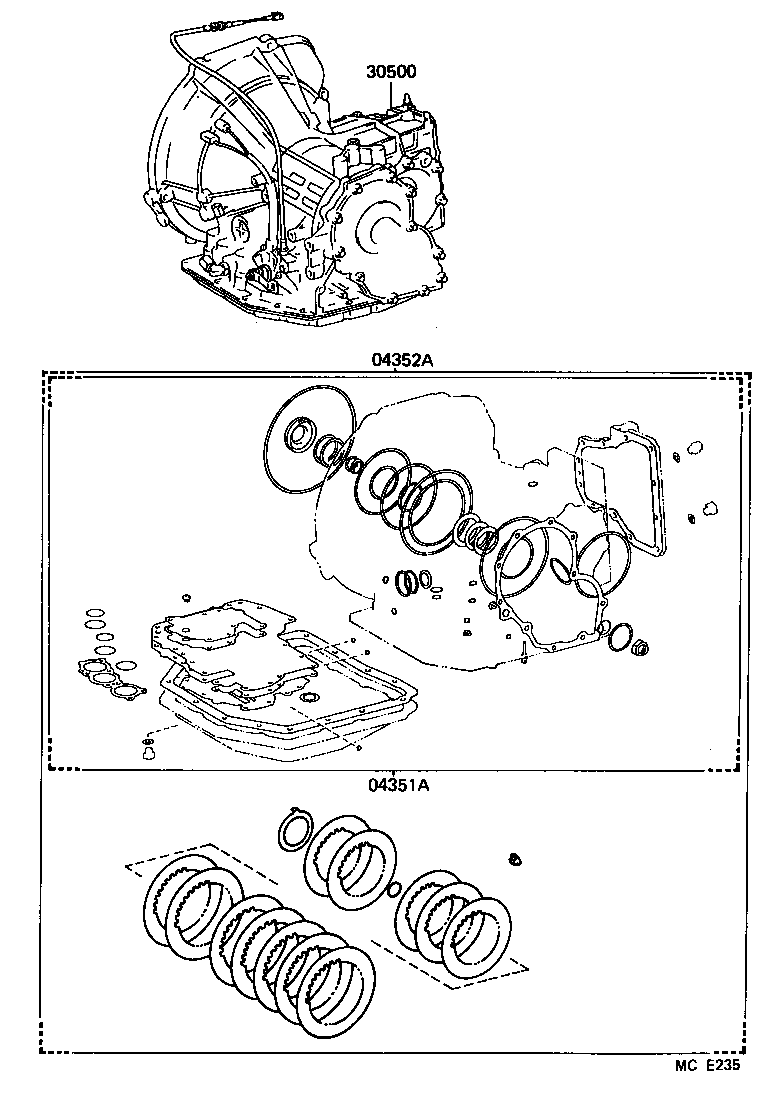 30500

04352A

04351A

MC E235