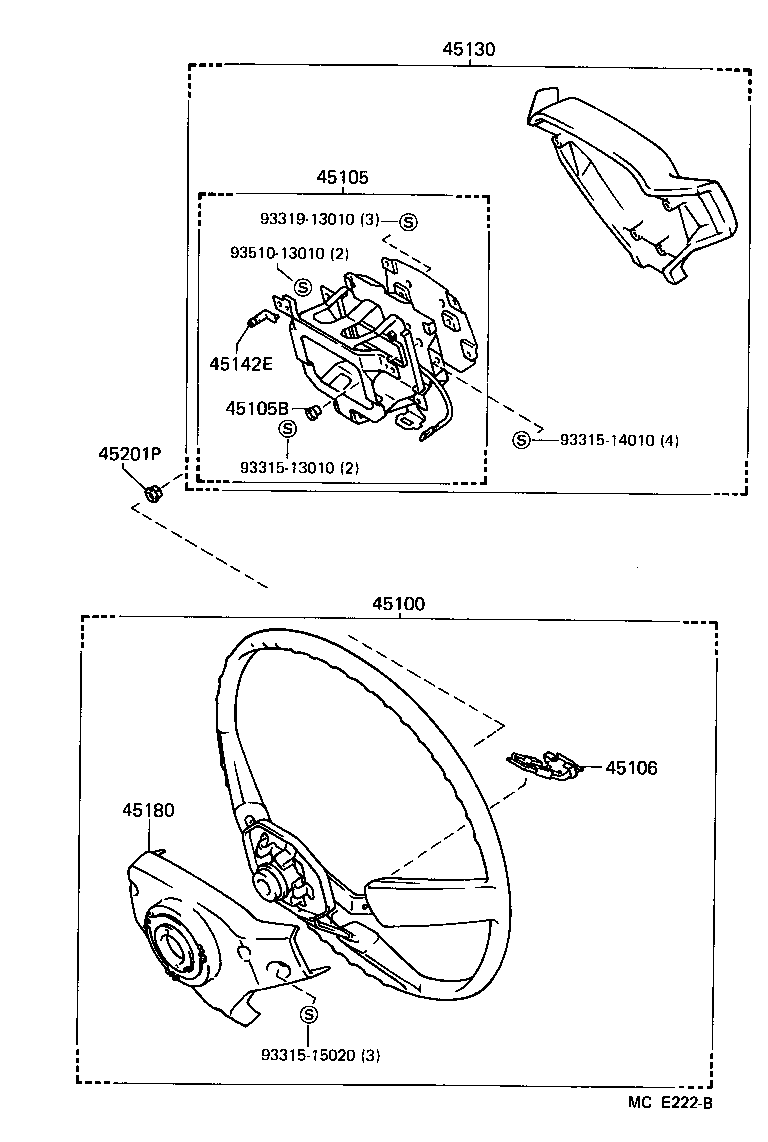 45130

45105

93319-13010 (3) S

93510-13010 (2)

S

45142E

45105B

S

93315-13010 (2)

S 93315-14010 (4)

45201P

45100

45106

45180

S

93315-15020 (3)

MC E222-B