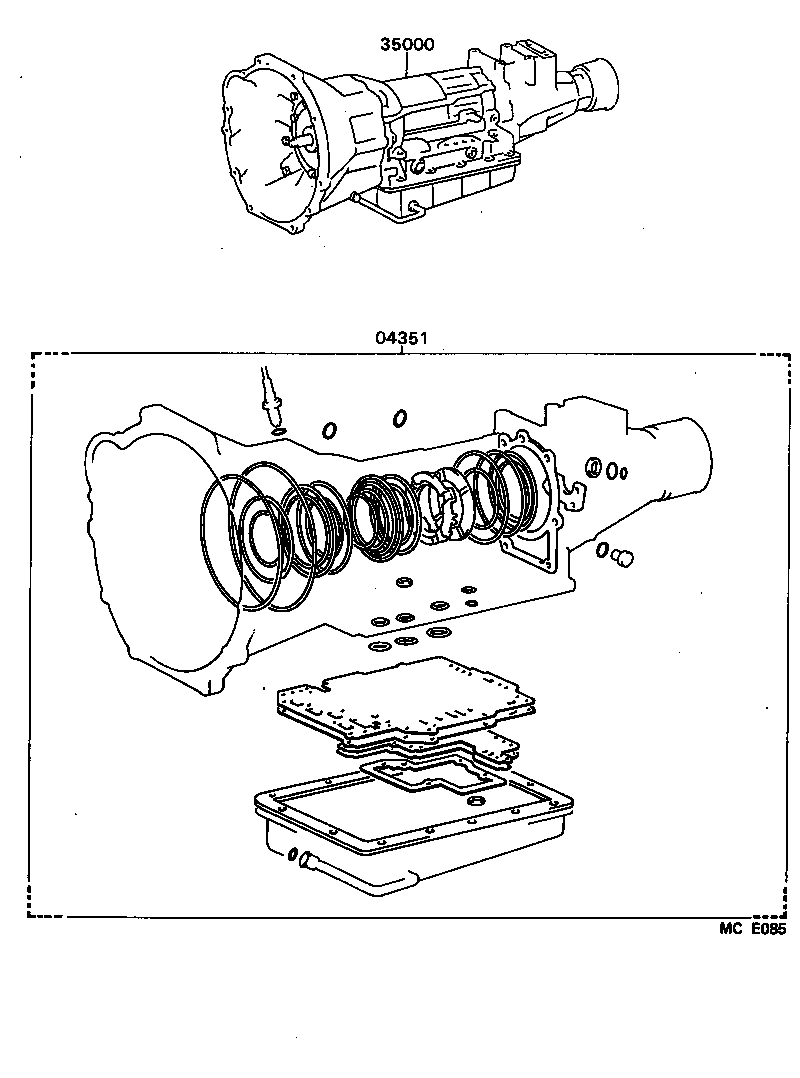 35000

04351

MC E085