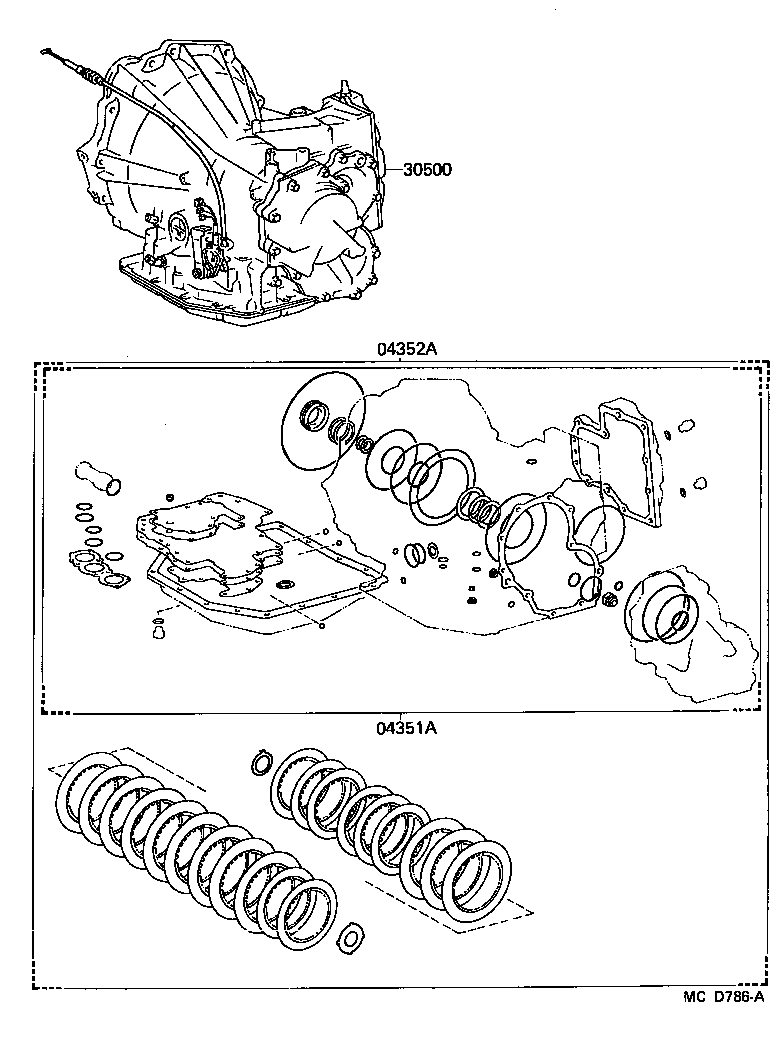 30500

04352A

04351A

MC D786-A