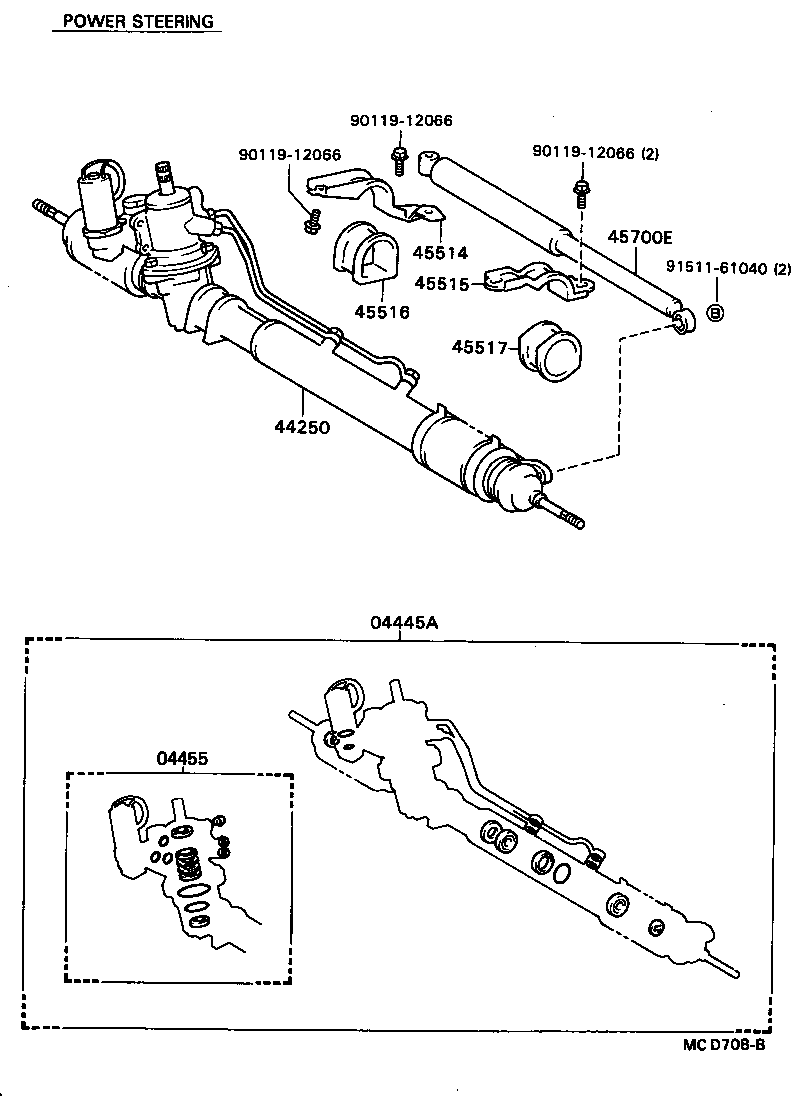 POWER STEERING

90119-12066

90119-12066

90119-12066 (2)

45514

45700E

91511-61040 (2)

45515

B

45516

45517

44250

04445A

04455

MC D708-B