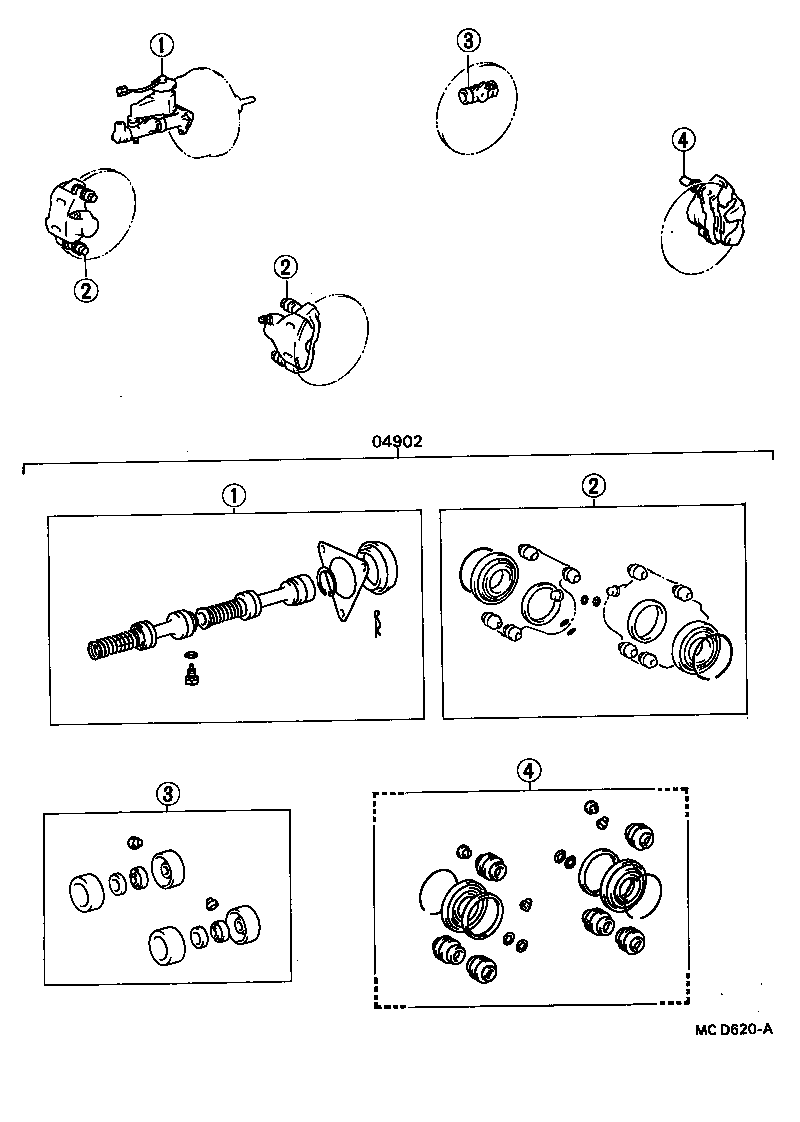 1
3
4
2
2
04902
1
2
3
4
MC D620-A