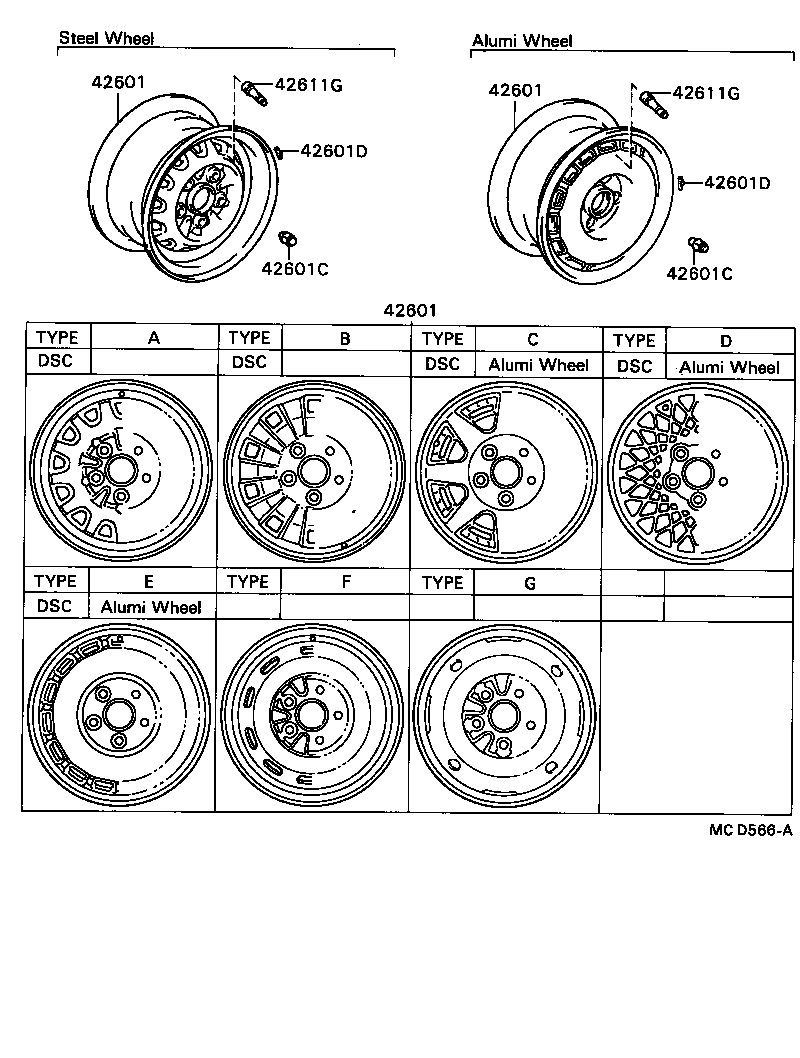 Steel Wheel

42601
42611G
42601D
42601C

Alumi Wheel

42601
42611G
42601D
42601C

42601

| TYPE | A | TYPE | B | TYPE | C | TYPE | D |
|---|---|---|---|---|---|---|---|
| DSC | | DSC | | DSC | Alumi Wheel | DSC | Alumi Wheel |

| TYPE | E | TYPE | F | TYPE | G | | |
|---|---|---|---|---|---|---|---|
| DSC | Alumi Wheel | | | | | | |

MC D566-A