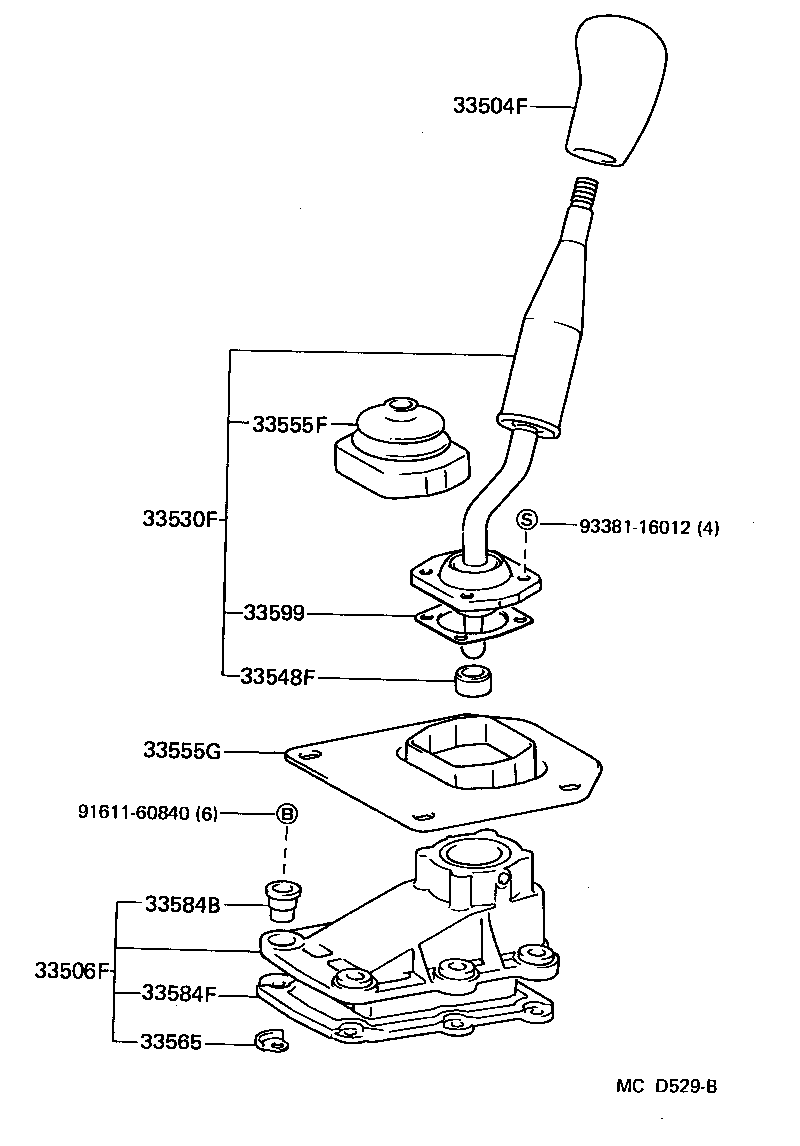 33504F

33555F

33530F

S 93381-16012 (4)

33599

33548F

33555G

91611-60840 (6) B

33584B

33506F

33584F

33565

MC D529-B