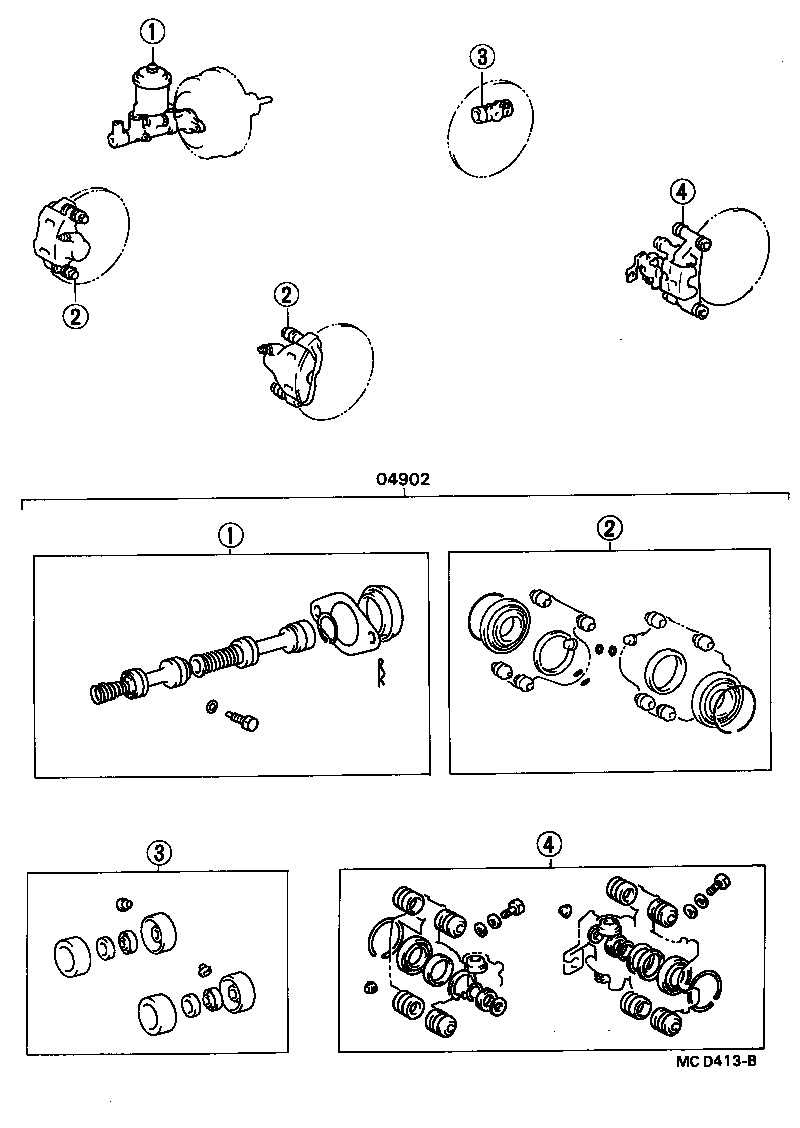 ①
③
④
②
②
04902
①
②
③
④
MC D413-B