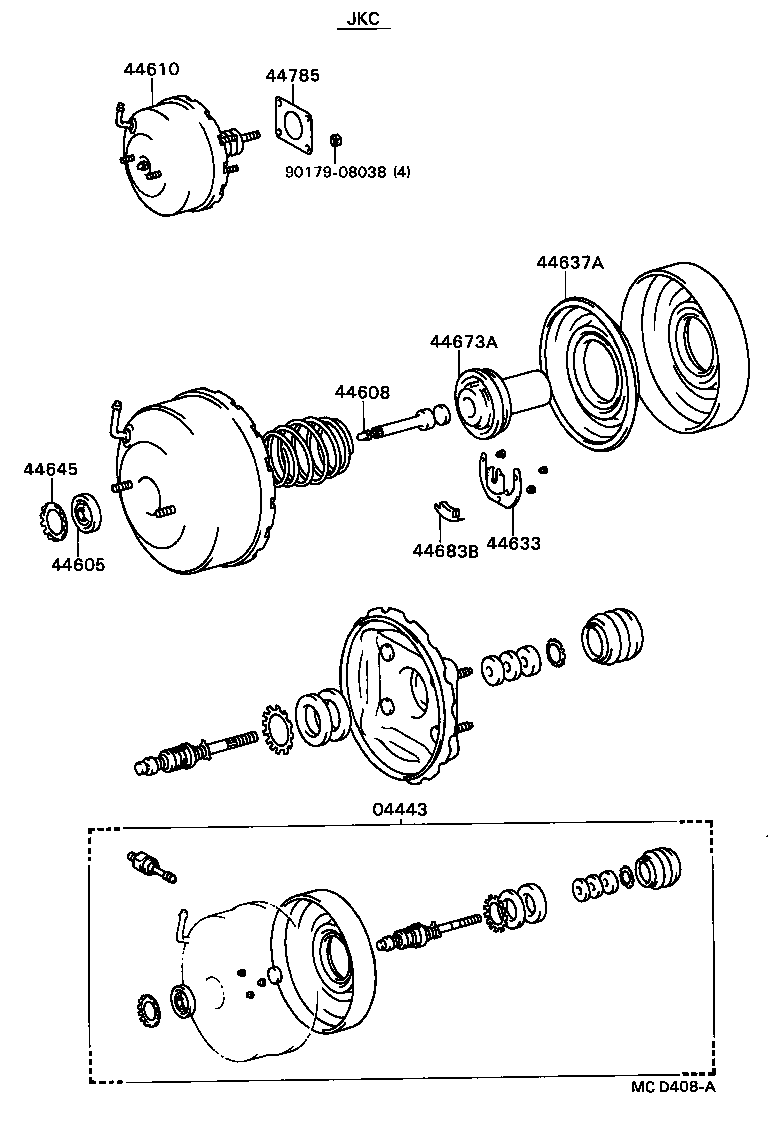 JKC

44610

44785

90179-08038 (4)

44637A

44673A

44608

44645

44605

44683B

44633

04443

MC D408-A