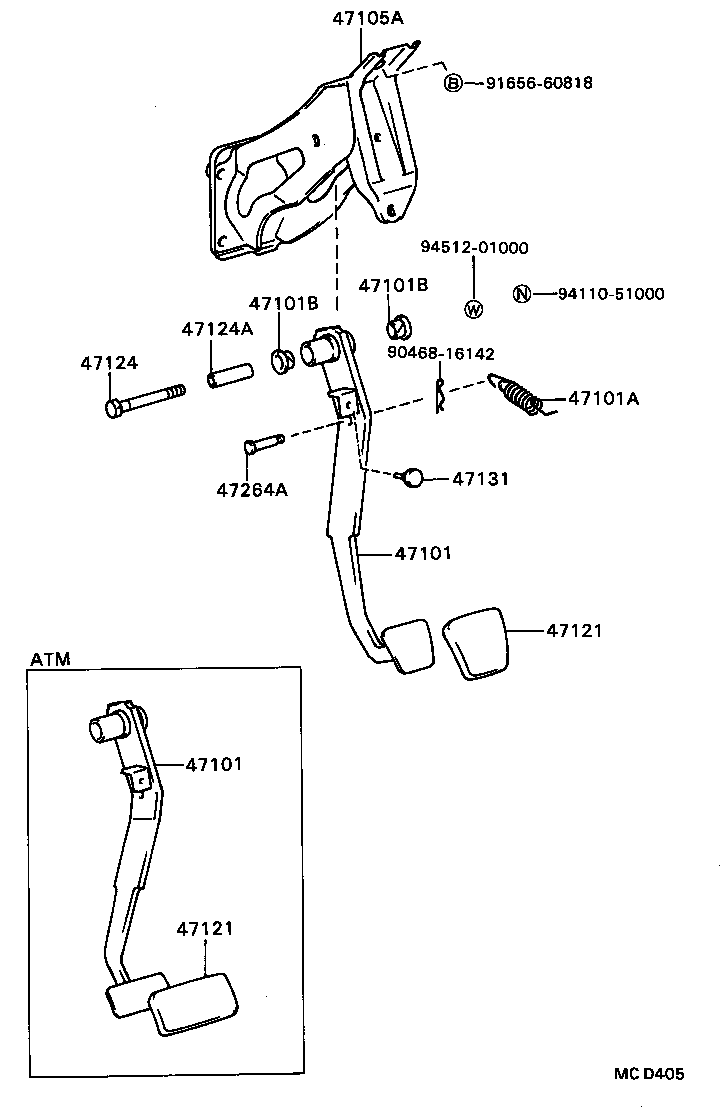 47105A

B 91656-60818

94512-01000

W

N 94110-51000

47101B

47101B

47124A

47124

90468-16142

47101A

47264A

47131

47101

47121

ATM

47101

47121

MC D405