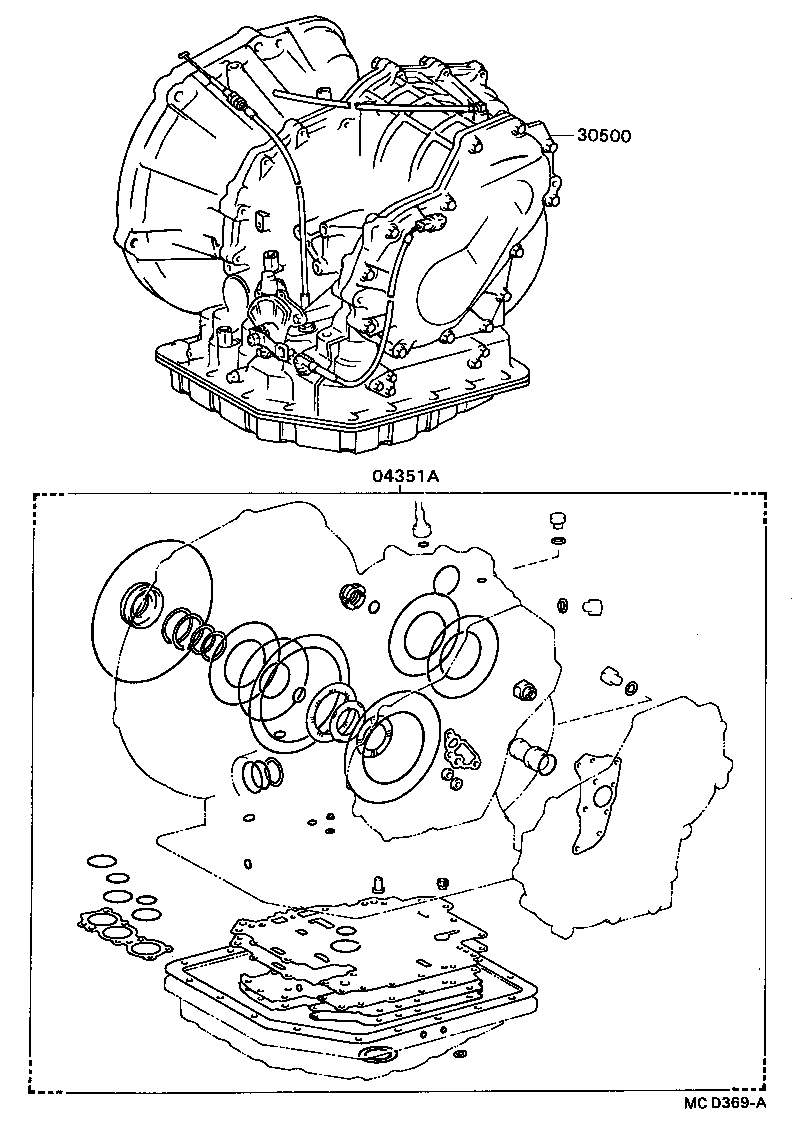 30500

04351A

MC D369-A