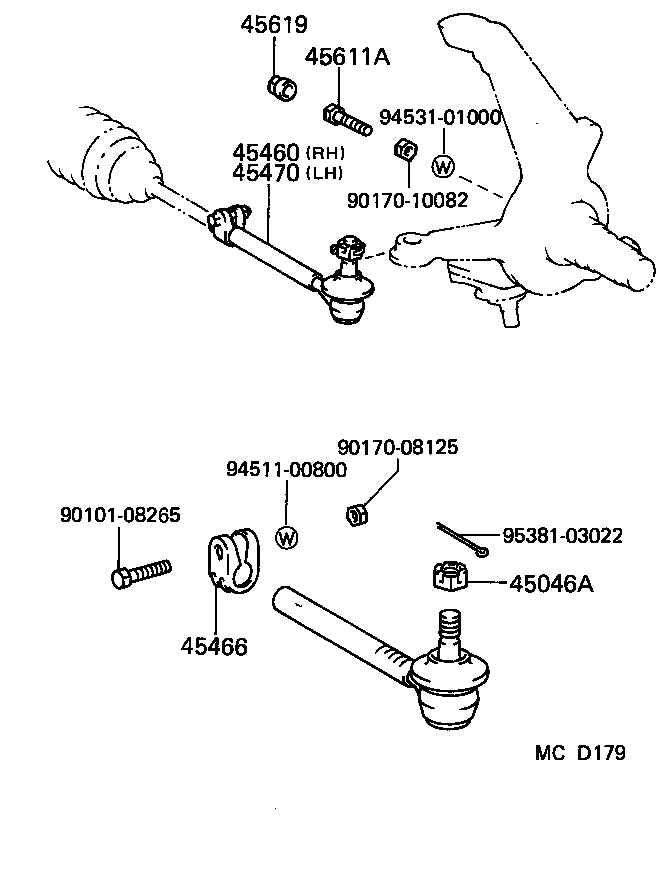 45619
45611A
94531-01000
45460 (RH)
45470 (LH)
W
90170-10082

90170-08125
94511-00800
90101-08265
W
95381-03022
45046A
45466

MC D179