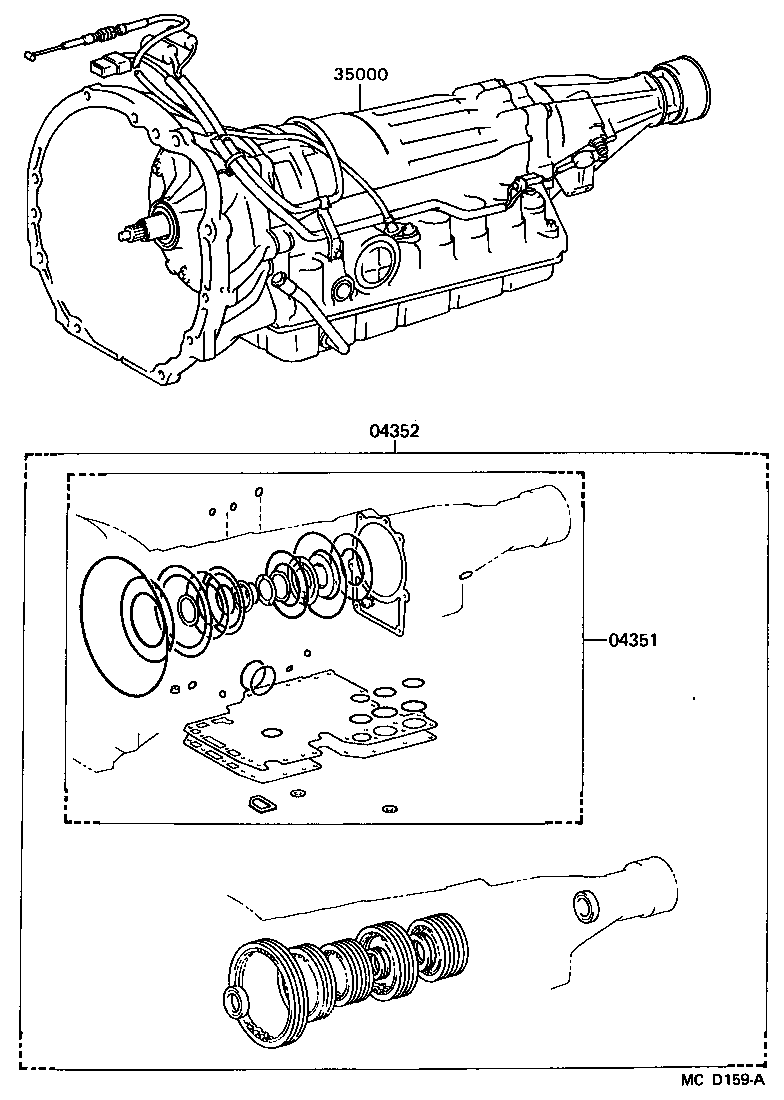 35000

04352

04351

MC D159-A