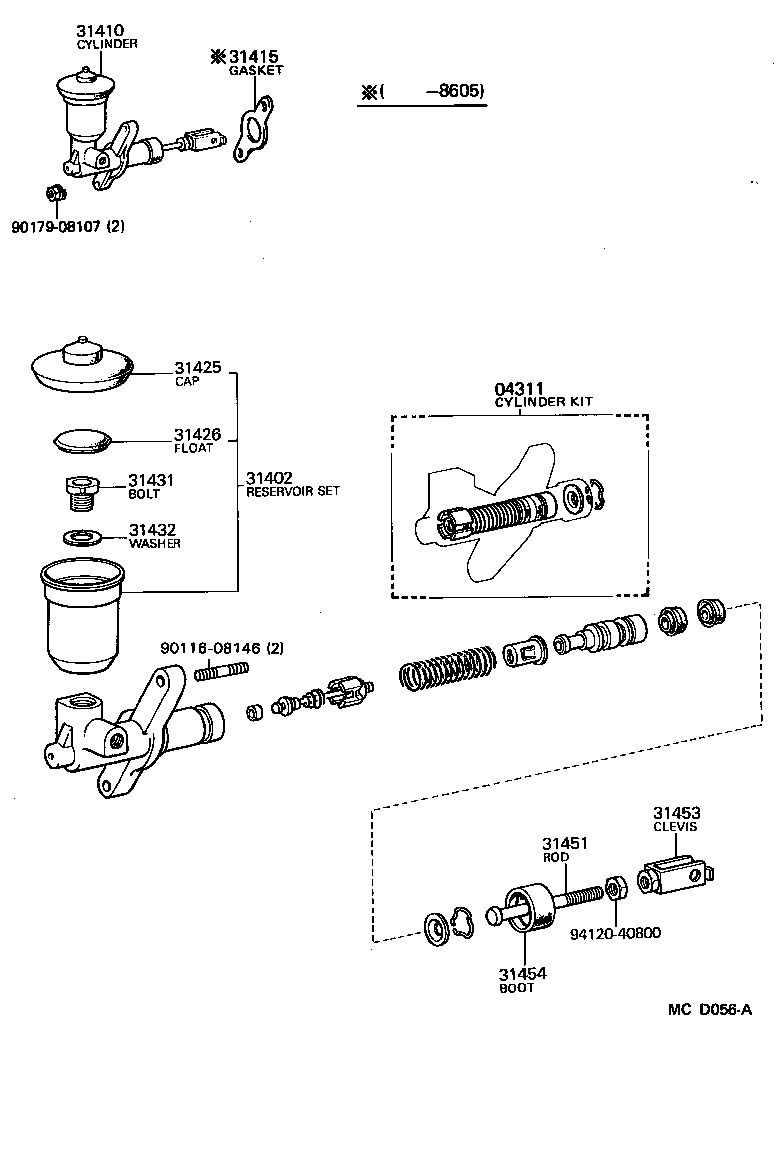 31410
CYLINDER

※31415
GASKET

※(　　–8605)

90179-08107 (2)

31425
CAP

31426
FLOAT

31431
BOLT

31432
WASHER

31402
RESERVOIR SET

04311
CYLINDER KIT

90116-08146 (2)

31453
CLEVIS

31451
ROD

94120-40800

31454
BOOT

MC D056-A