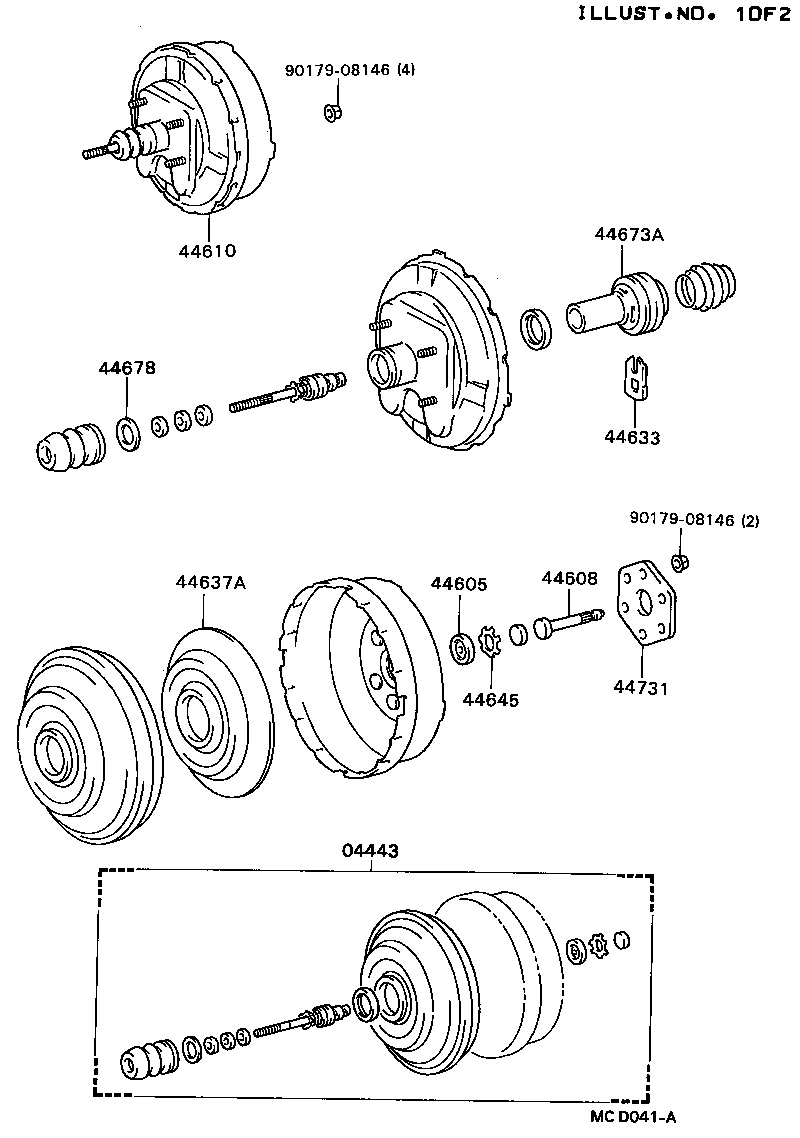 ILLUST.NO. 1OF2

90179-08146 (4)

44610

44673A

44678

44633

90179-08146 (2)

44637A

44605

44608

44645

44731

04443

MC D041-A