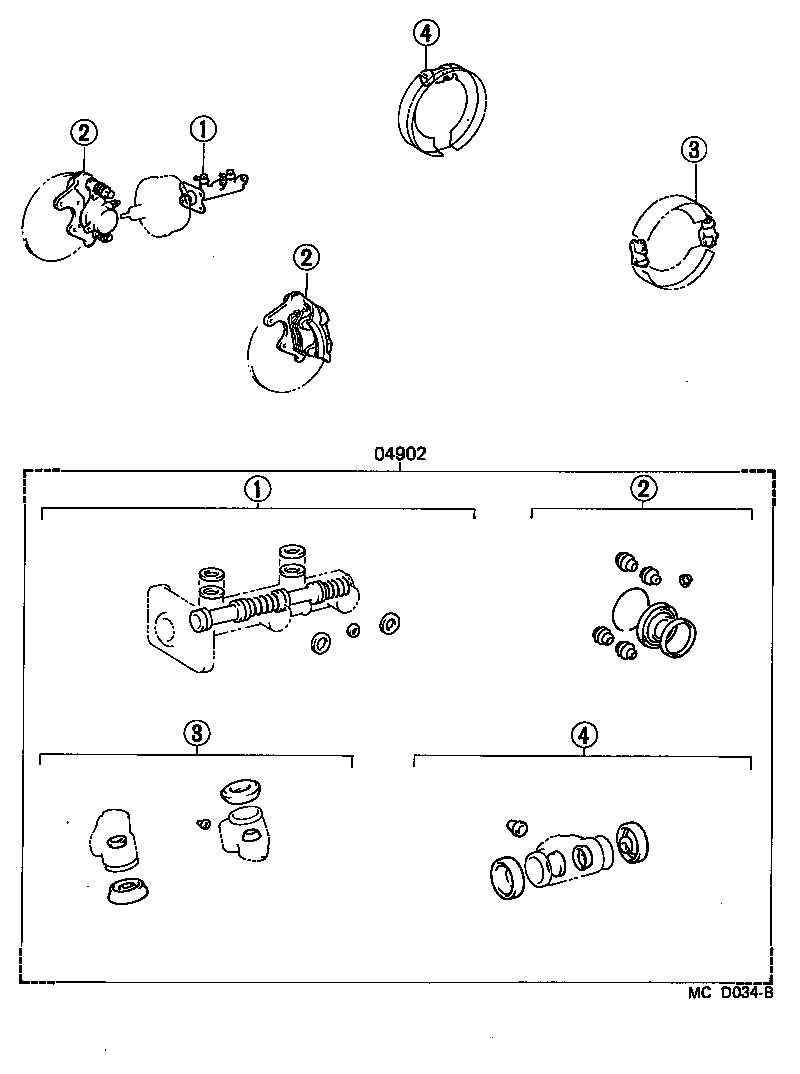 4

2

1

3

2

04902

1

2

3

4

MC D034-B