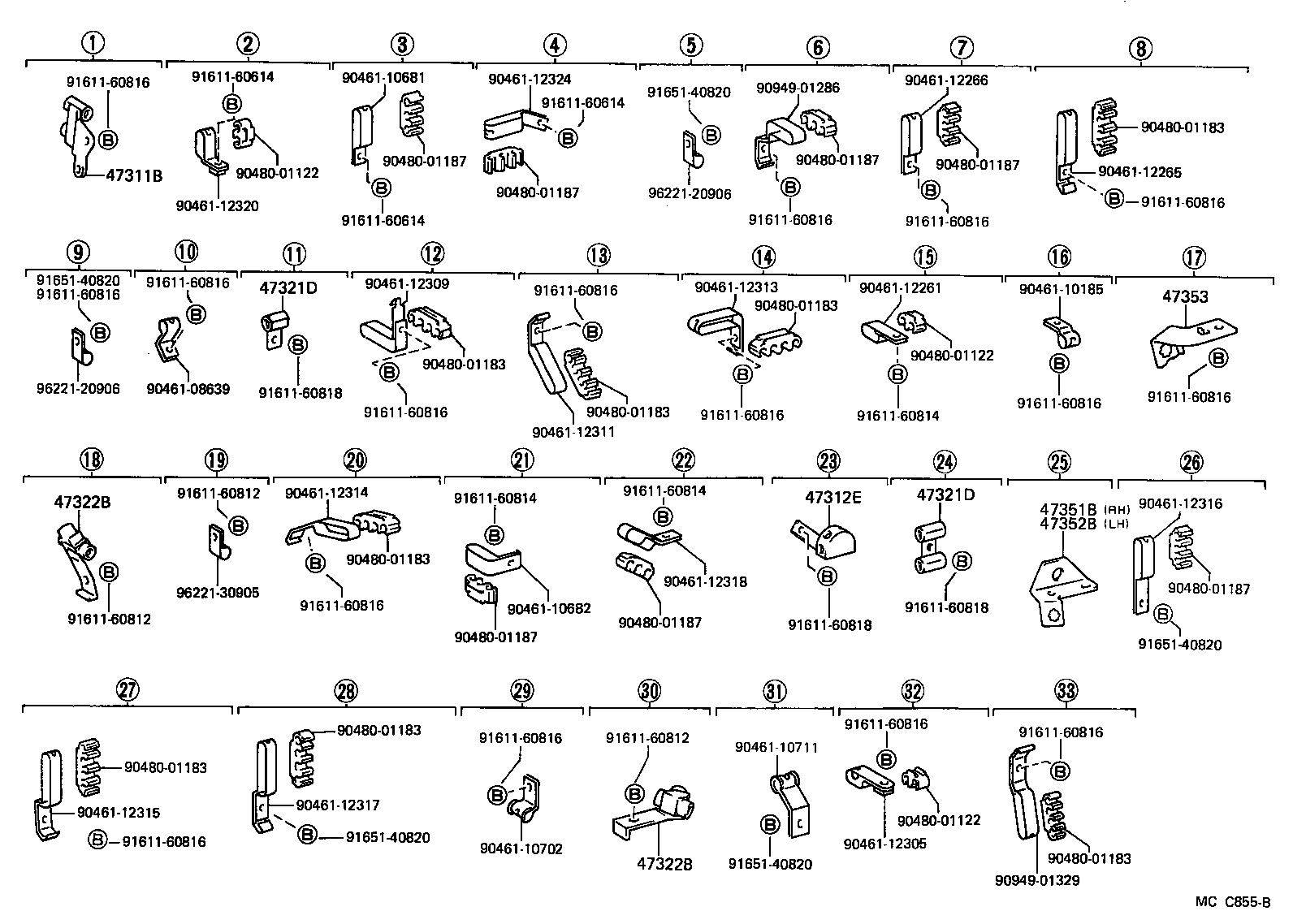 ①
91611-60816
Ⓑ
47311B

②
91611-60614
Ⓑ
90480-01122
90461-12320

③
90461-10681
90480-01187
Ⓑ
91611-60614

④
90461-12324
91611-60614
Ⓑ
90480-01187

⑤
91651-40820
Ⓑ
96221-20906

⑥
90949-01286
90480-01187
Ⓑ
91611-60816

⑦
90461-12266
90480-01187
Ⓑ
91611-60816

⑧
90480-01183
90461-12265
Ⓑ
91611-60816

⑨
91651-40820
91611-60816
Ⓑ
96221-20906

⑩
91611-60816
Ⓑ
90461-08639

⑪
47321D
Ⓑ
91611-60818

⑫
90461-12309
90480-01183
Ⓑ
91611-60816

⑬
91611-60816
Ⓑ
90480-01183
90461-12311

⑭
90461-12313
90480-01183
Ⓑ
91611-60816

⑮
90461-12261
90480-01122
Ⓑ
91611-60814

⑯
90461-10185
Ⓑ
91611-60816

⑰
47353
Ⓑ
91611-60816

⑱
47322B
Ⓑ
91611-60812

⑲
91611-60812
Ⓑ
96221-30905

⑳
90461-12314
90480-01183
Ⓑ
91611-60816

㉑
91611-60814
Ⓑ
90461-10682
90480-01187

㉒
91611-60814
Ⓑ
90461-12318
90480-01187

㉓
47312E
Ⓑ
91611-60818

㉔
47321D
Ⓑ
91611-60818

㉕
47351B (RH)
47352B (LH)

㉖
90461-12316
90480-01187
Ⓑ
91651-40820

㉗
90480-01183
90461-12315
Ⓑ 91611-60816

㉘
90480-01183
90461-12317
Ⓑ 91651-40820

㉙
91611-60816
Ⓑ
90461-10702

㉚
91611-60812
Ⓑ
47322B

㉛
90461-10711
Ⓑ
91651-40820

㉜
91611-60816
Ⓑ
90480-01122
90461-12305

㉝
91611-60816
Ⓑ
90480-01183
90949-01329

MC C855-B