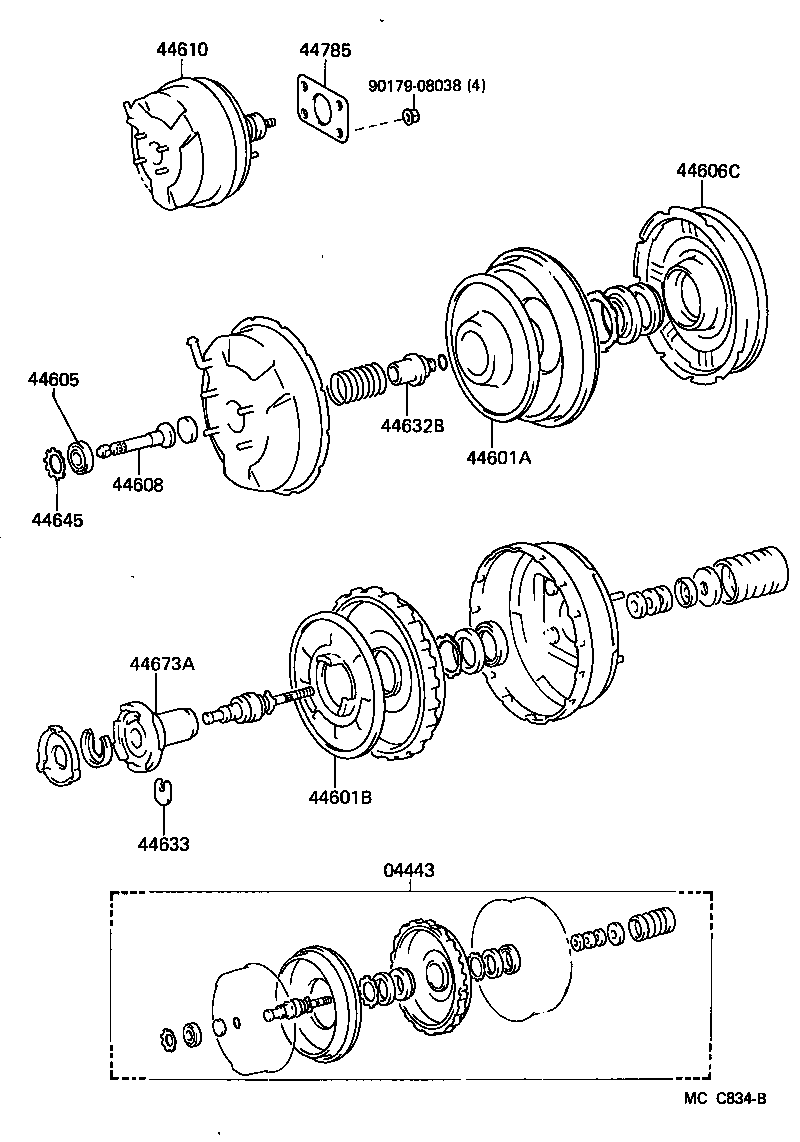 44610

44785

90179-08038 (4)

44606C

44605

44632B

44601A

44608

44645

44673A

44601B

44633

04443

MC C834-B