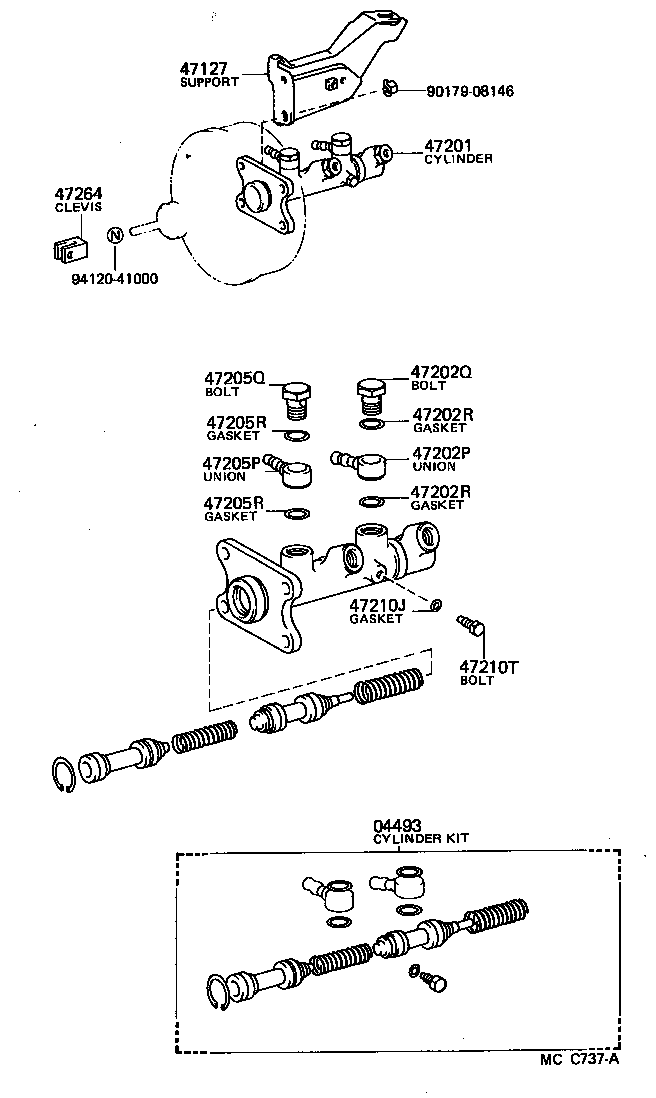 47127
SUPPORT

90179-08146

47201
CYLINDER

47264
CLEVIS

N

94120-41000

47205Q
BOLT

47202Q
BOLT

47205R
GASKET

47202R
GASKET

47205P
UNION

47202P
UNION

47205R
GASKET

47202R
GASKET

47210J
GASKET

47210T
BOLT

04493
CYLINDER KIT

MC C737-A