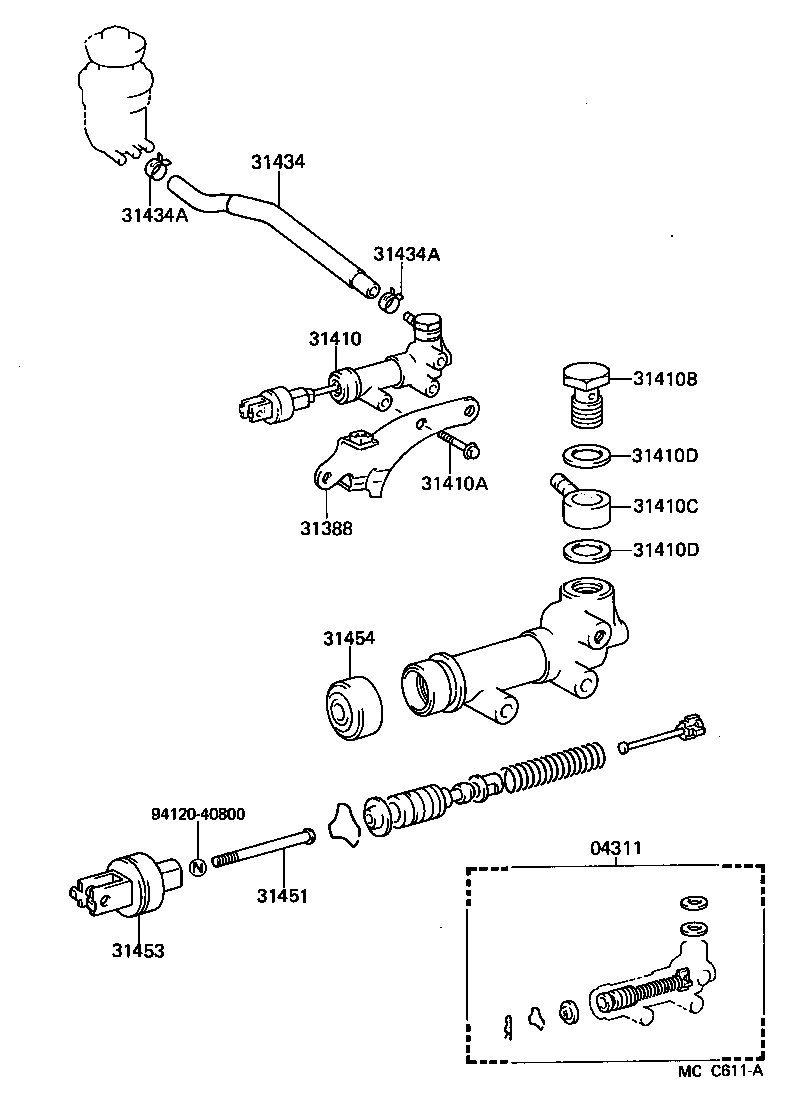 31434
31434A
31434A
31410
31410B
31410D
31410A
31410C
31388
31410D
31454
94120-40800
N
31451
31453
04311
MC C611-A