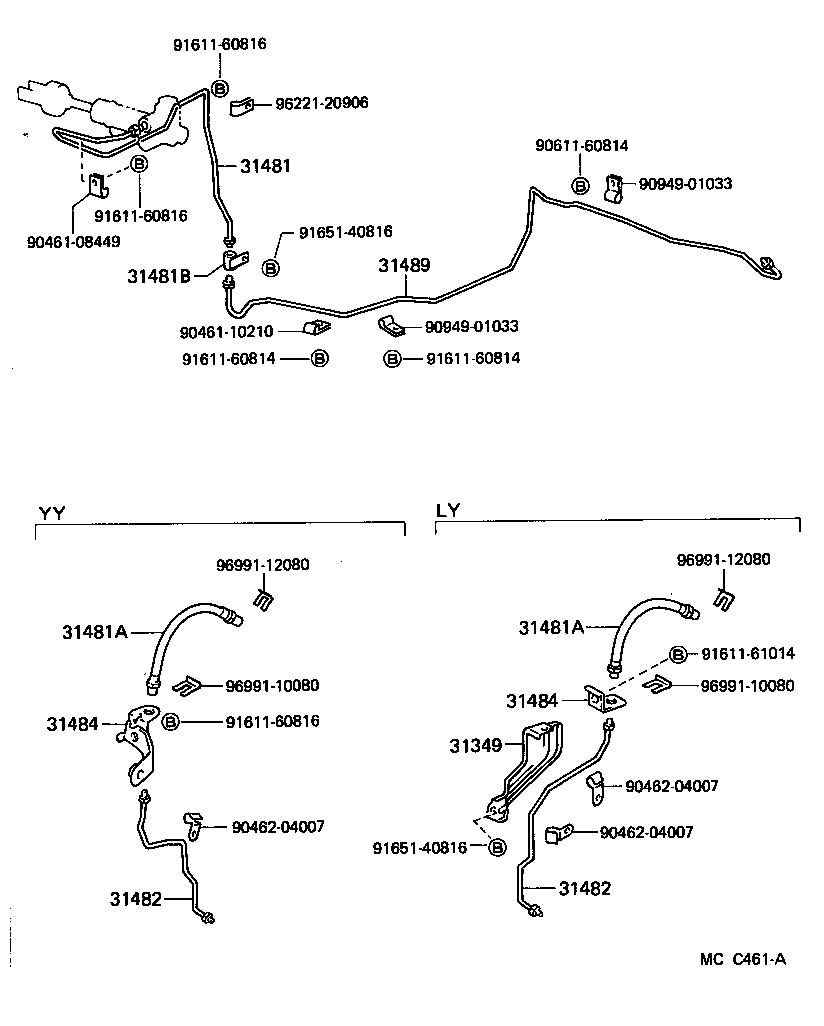 91611-60816
B
96221-20906
31481
B
91611-60816
90461-08449
90611-60814
B
90949-01033
91651-40816
B
31481B
31489
90461-10210
90949-01033
91611-60814
B
B
91611-60814

YY
96991-12080
31481A
96991-10080
31484
B
91611-60816
90462-04007
31482

LY
96991-12080
31481A
B
91611-61014
31484
96991-10080
31349
90462-04007
90462-04007
91651-40816
B
31482

MC C461-A