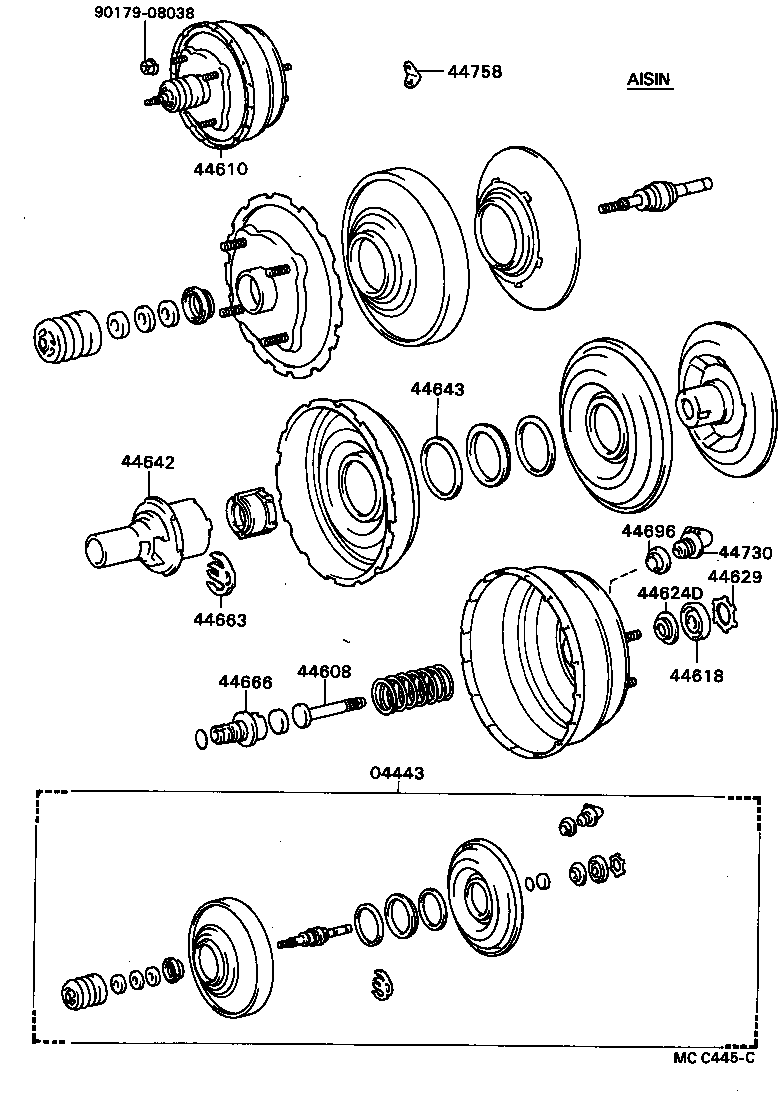 90179-08038

44758

AISIN

44610

44643

44642

44696

44730

44629

44624D

44663

44618

44666

44608

04443

MC C445-C