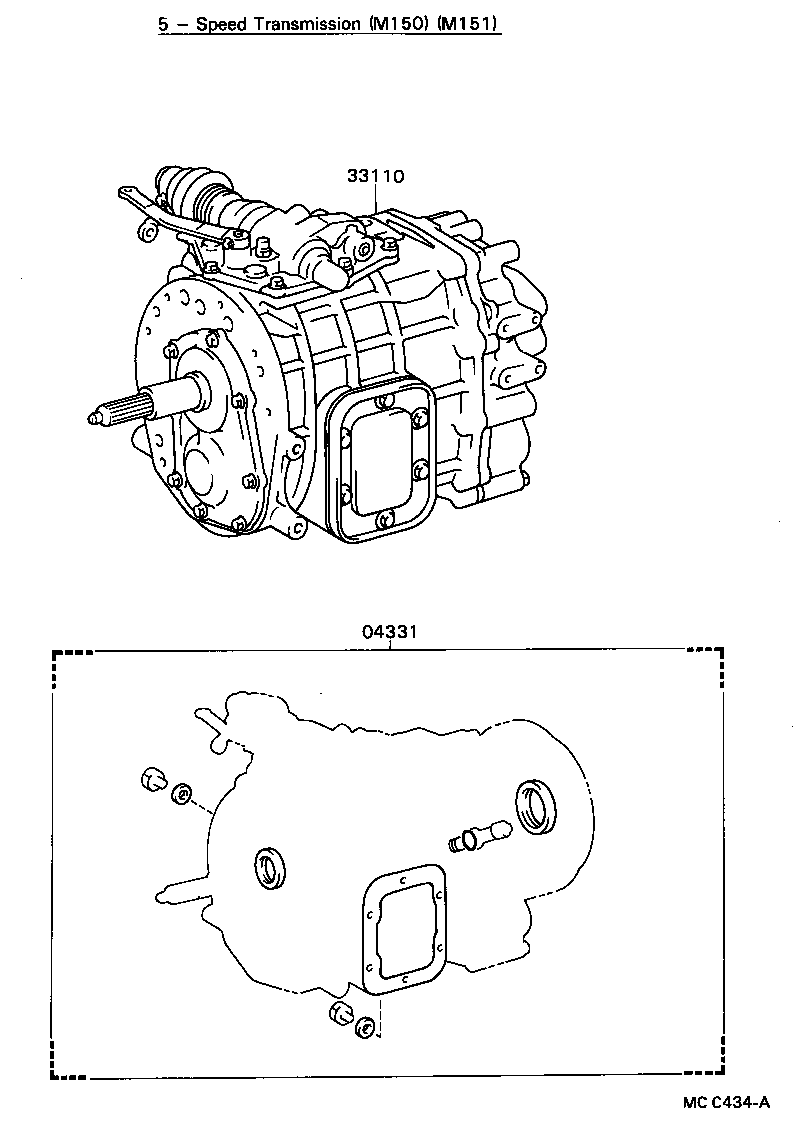 5 – Speed Transmission (M150) (M151)

33110

04331

MC C434-A